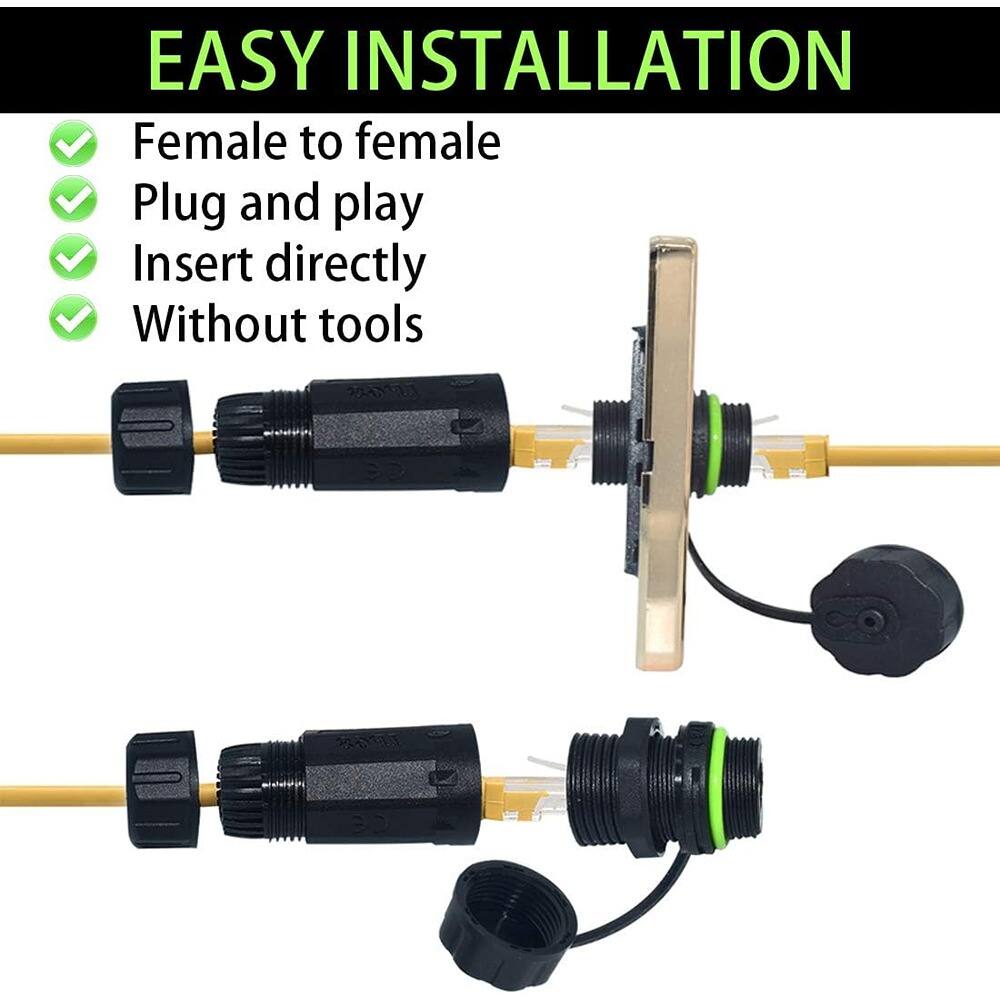 EASY INSTALLATION

Female to female
Plug and play
Insert directly
Without tools