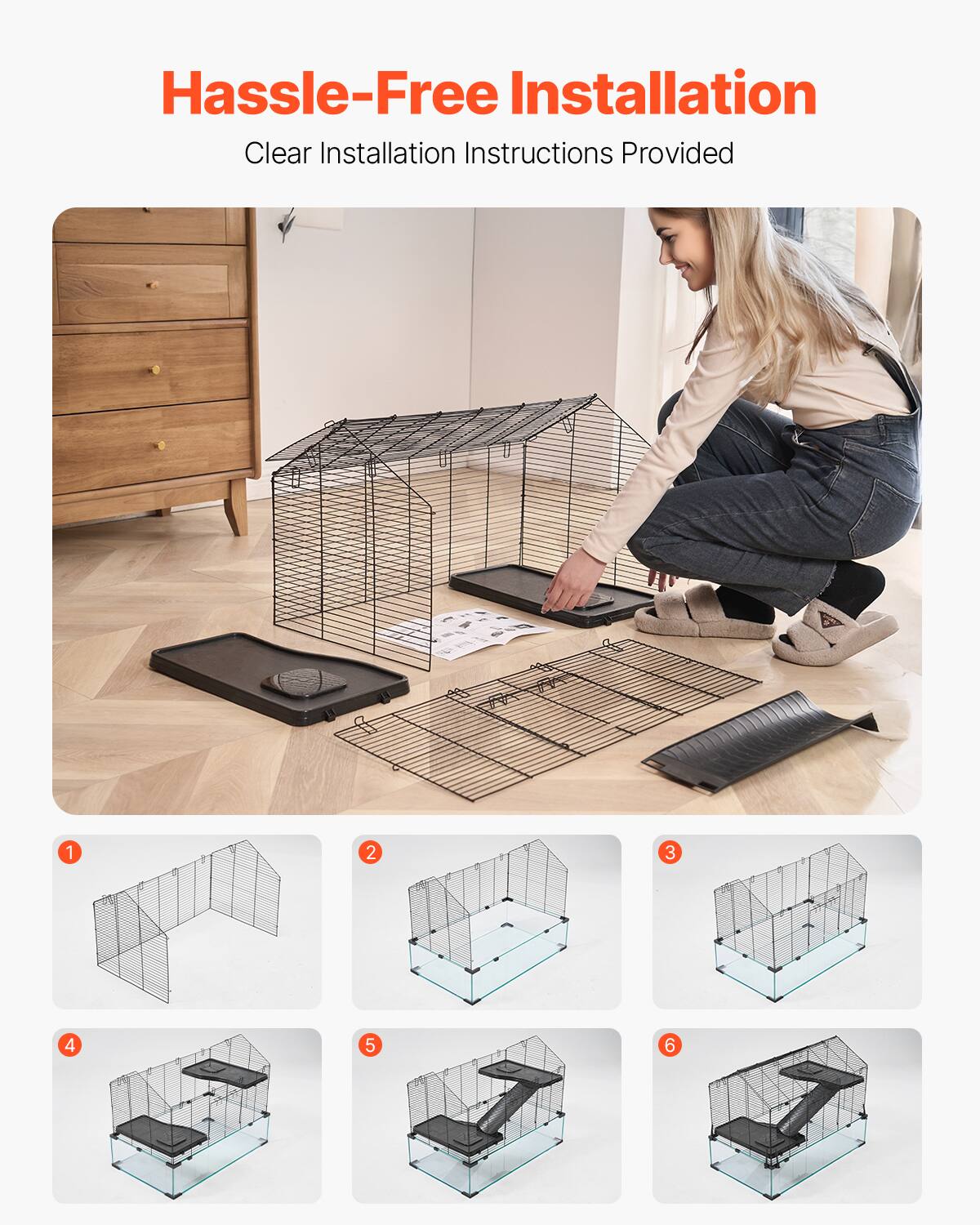 Hassle-Free Installation

Clear Installation Instructions Provided

1

2

3

4

5

6