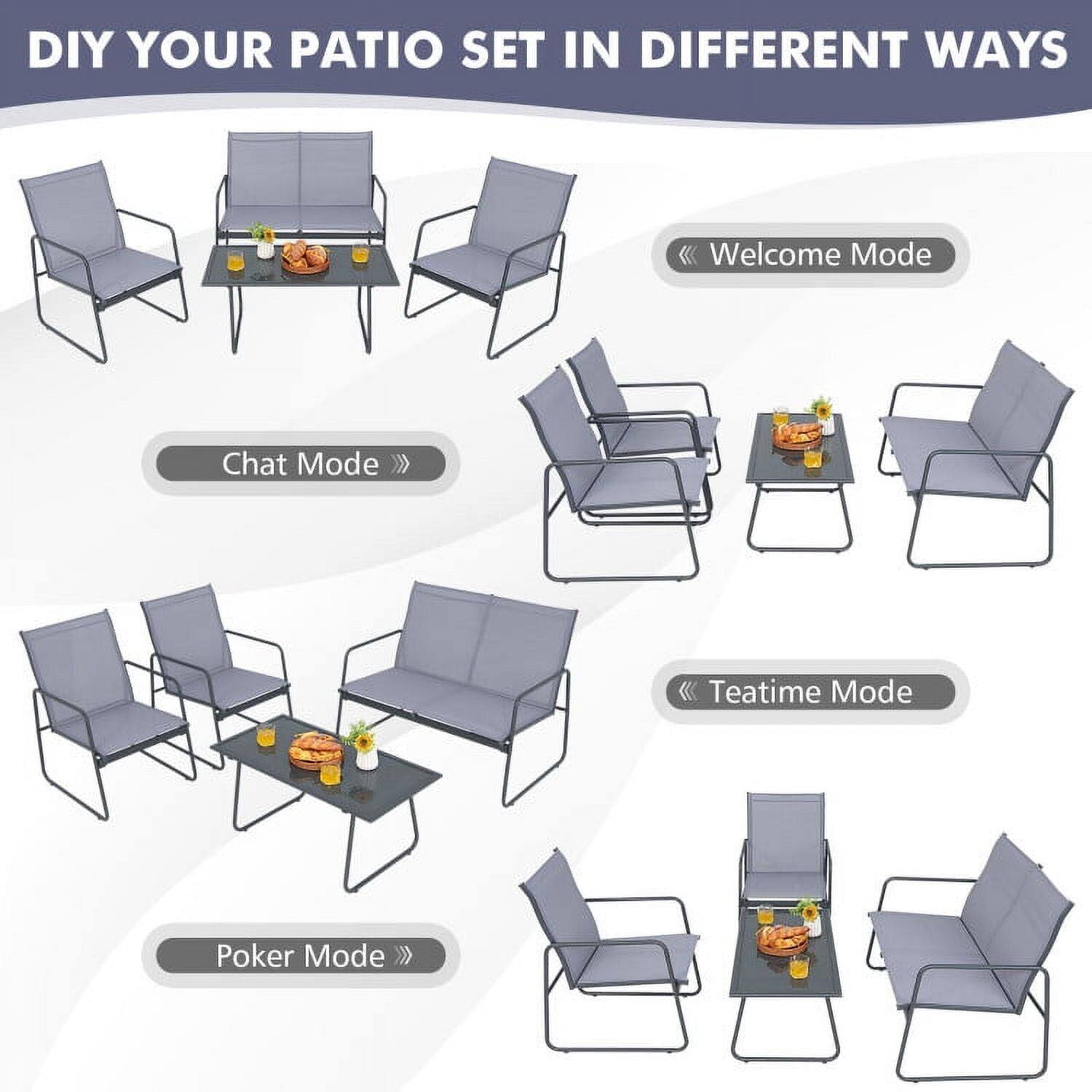 DIY YOUR PATIO SET IN DIFFERENT WAYS

« Welcome Mode

Chat Mode »

« Teatime Mode

Poker Mode »