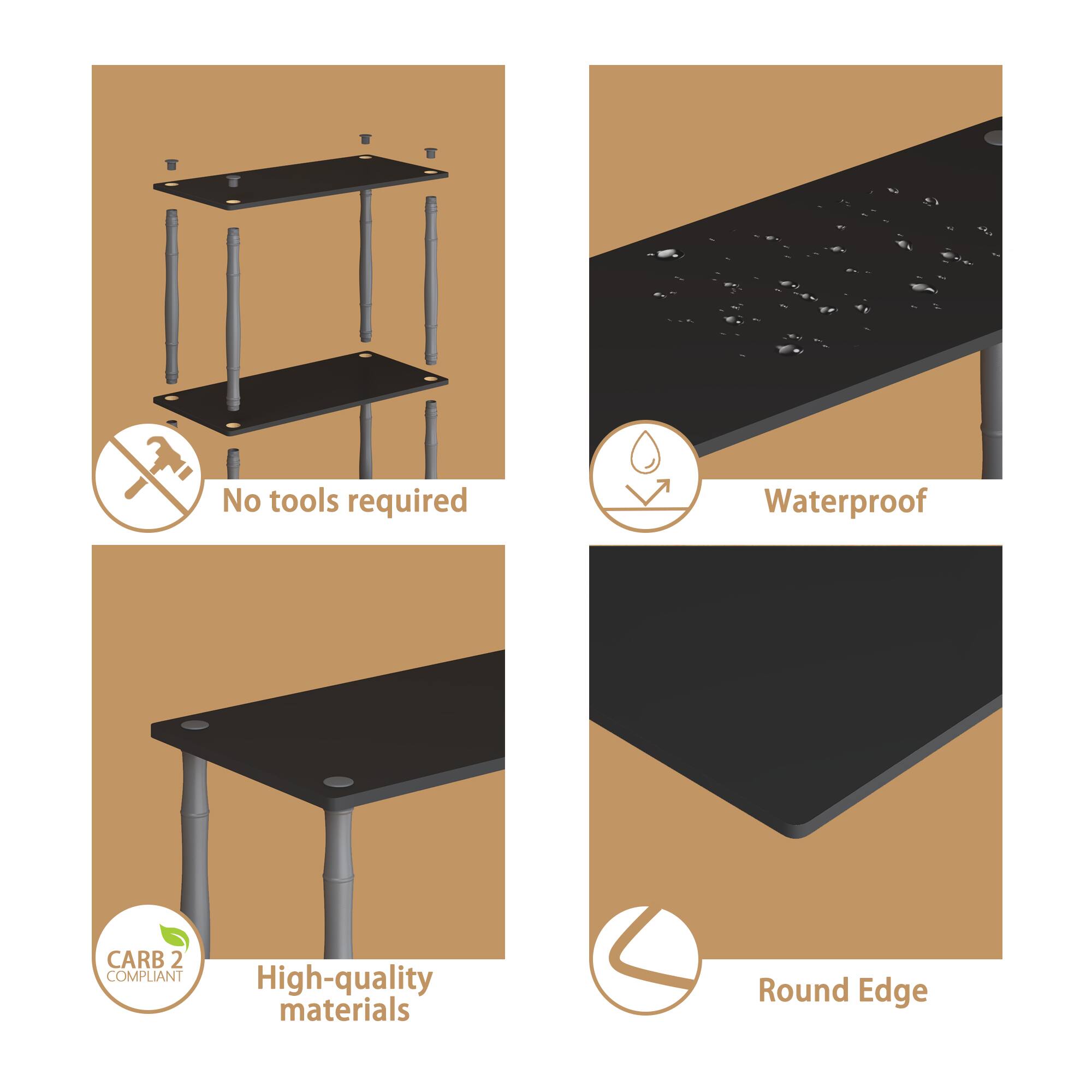 No tools required

Waterproof

CARB 2
COMPLIANT

High-quality materials

Round Edge