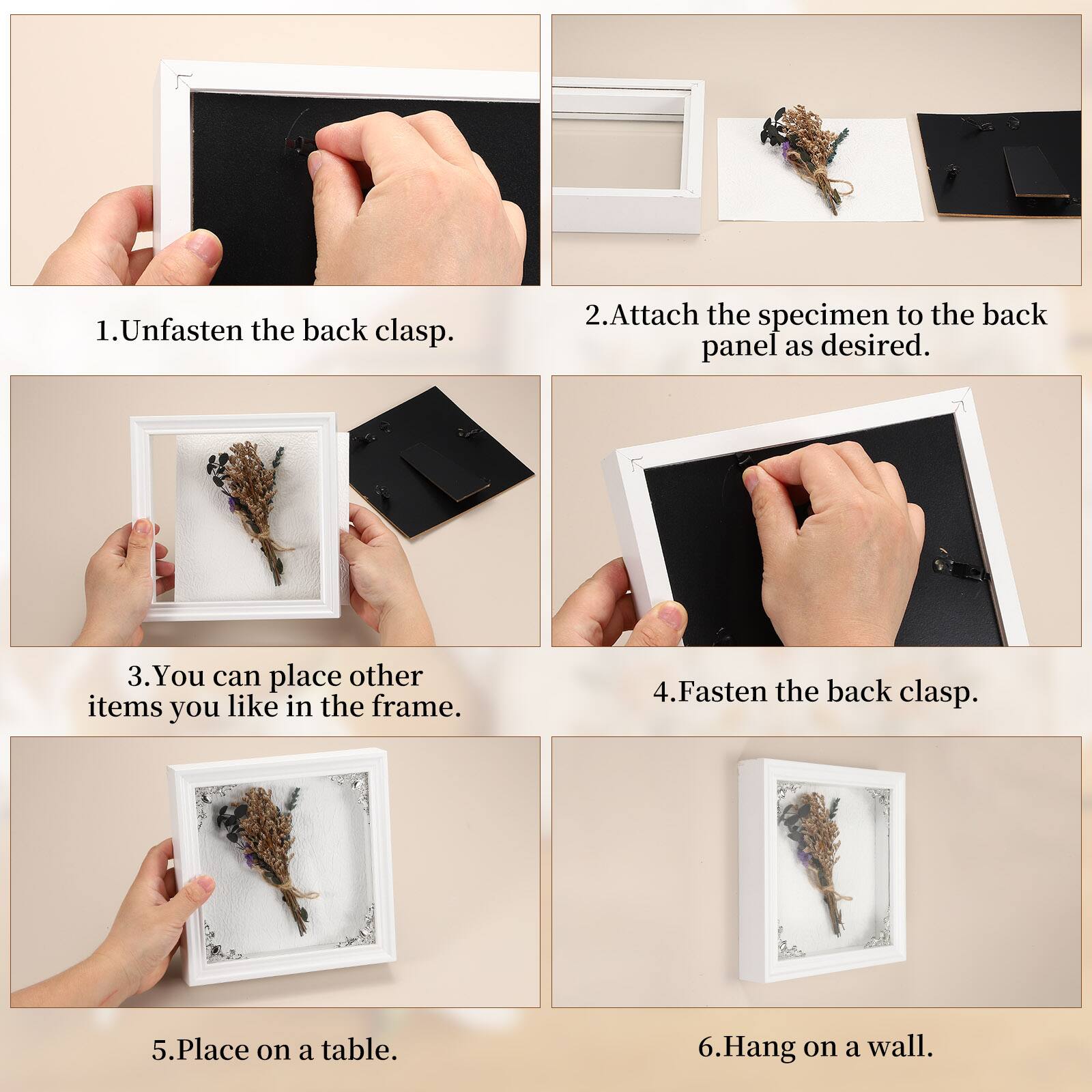 1.Unfasten the back clasp.

2.Attach the specimen to the back panel as desired.

3.You can place other items you like in the frame.

4.Fasten the back clasp.

5.Place on a table.

6.Hang on a wall.