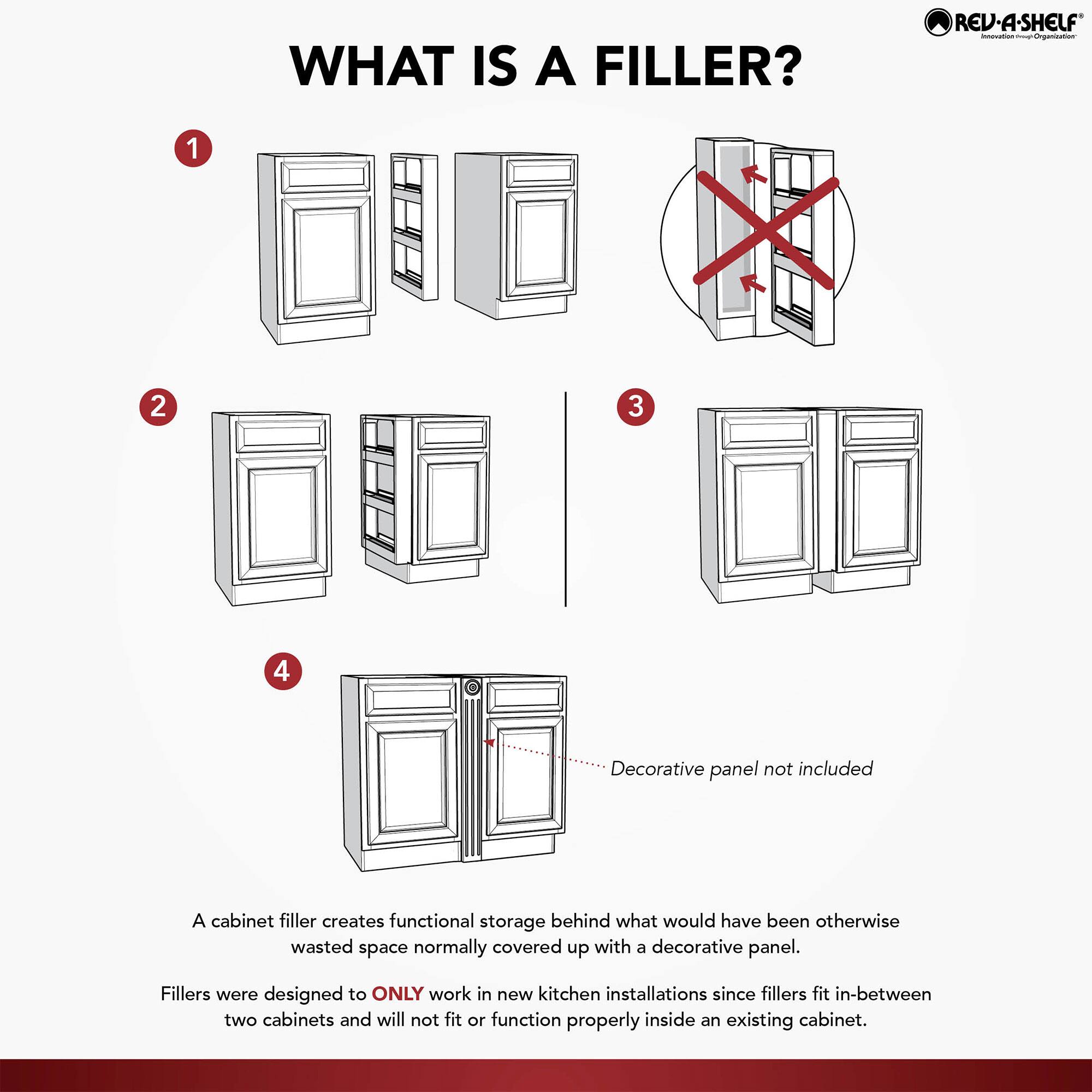 REV-A-SHELF®
Innovation through Organization™

WHAT IS A FILLER?

1

2

3

4

Decorative panel not included

A cabinet filler creates functional storage behind what would have been otherwise wasted space normally covered up with a decorative panel.

Fillers were designed to ONLY work in new kitchen installations since fillers fit in-between two cabinets and will not fit or function properly inside an existing cabinet.