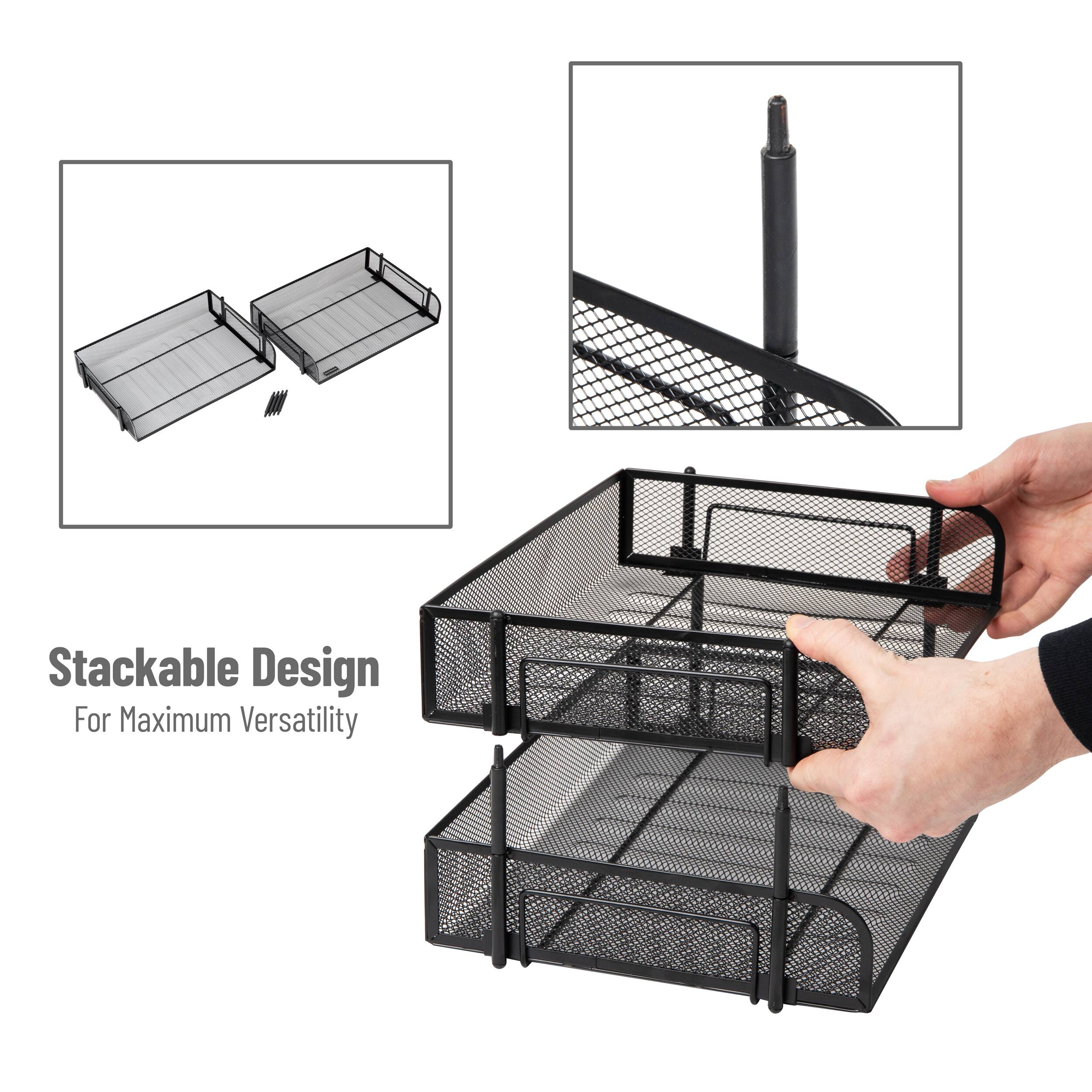 Stackable Design
For Maximum Versatility