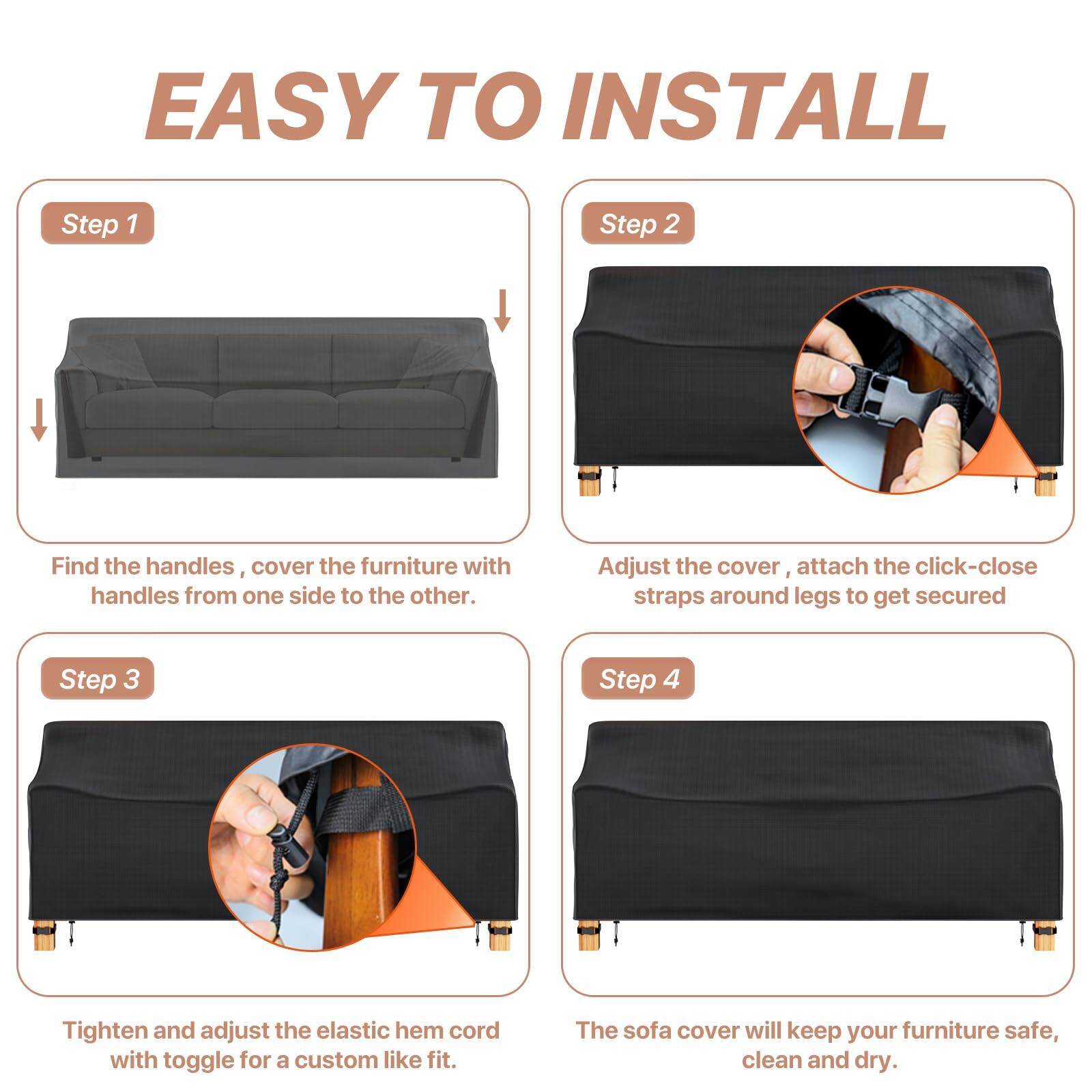 EASY TO INSTALL

Step 1

Find the handles , cover the furniture with handles from one side to the other.

Step 2

Adjust the cover , attach the click-close straps around legs to get secured

Step 3

Tighten and adjust the elastic hem cord with toggle for a custom like fit.

Step 4

The sofa cover will keep your furniture safe, clean and dry.