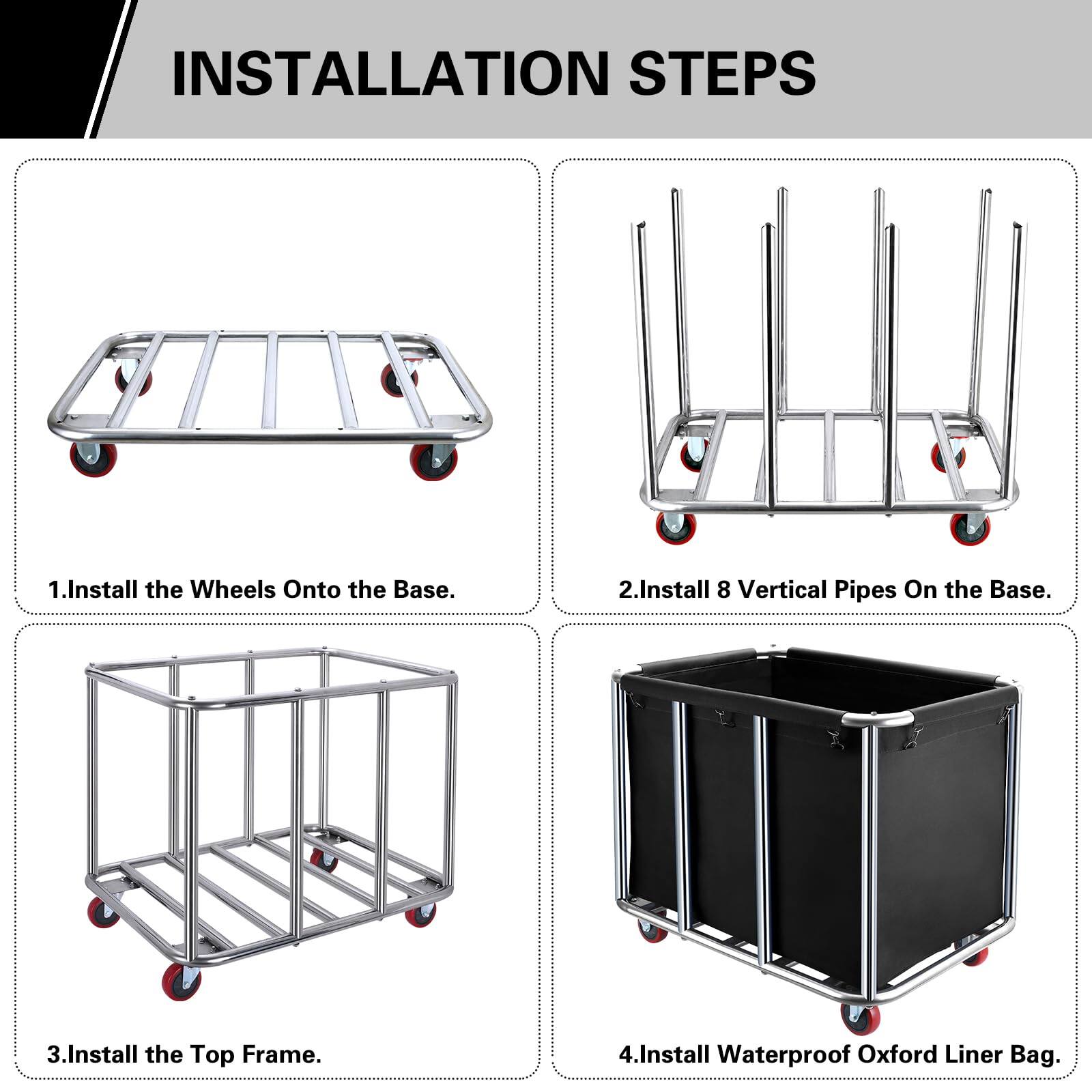 INSTALLATION STEPS

1.Install the Wheels Onto the Base.

2.Install 8 Vertical Pipes On the Base.

3.Install the Top Frame.

4.Install Waterproof Oxford Liner Bag.