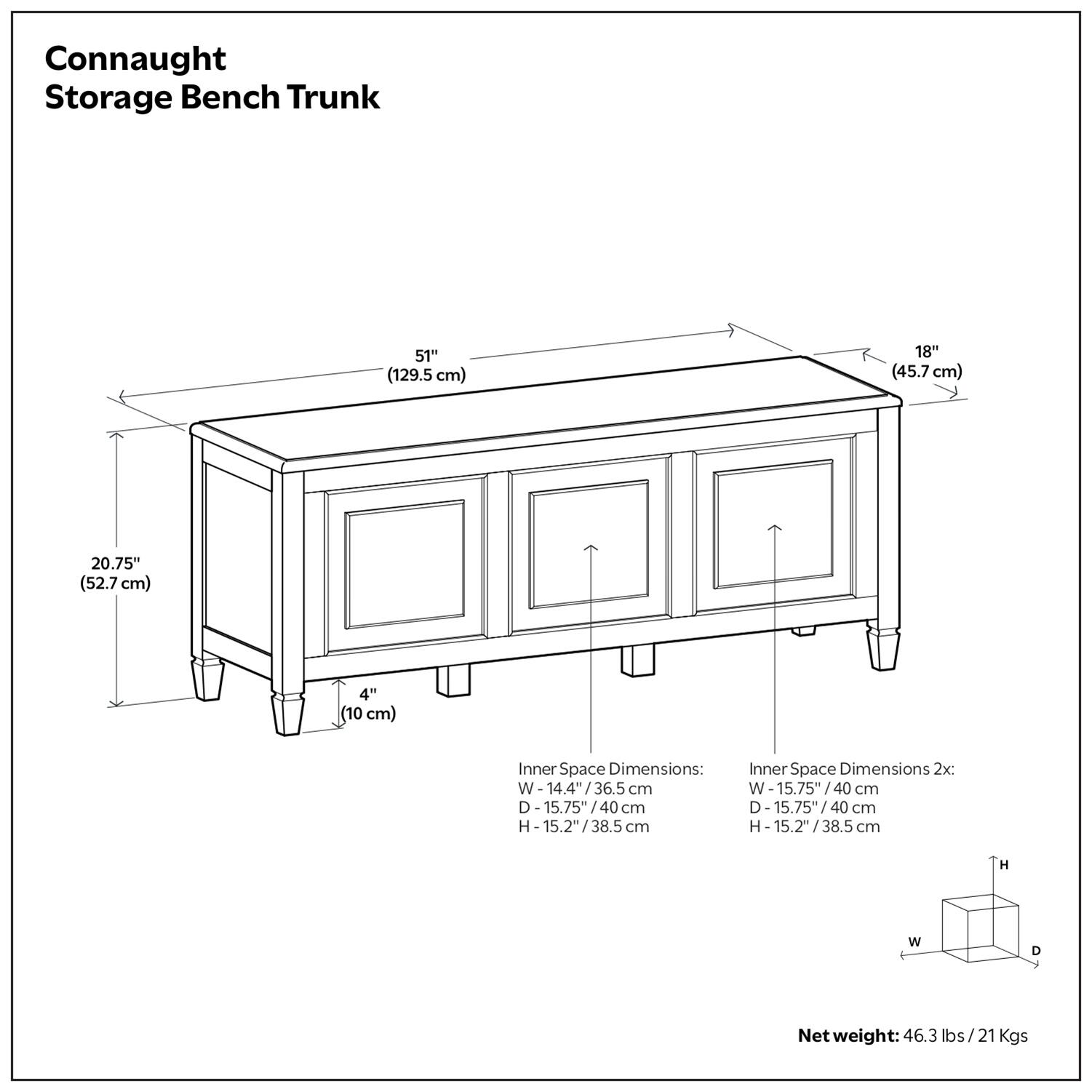 Connaught
Storage Bench Trunk

51"
(129.5 cm)

18"
(45.7 cm)

20.75"
(52.7 cm)

4"
(10 cm)

Inner Space Dimensions:
W - 14.4" / 36.5 cm
D - 15.75" / 40 cm
H - 15.2" / 38.5 cm

Inner Space Dimensions 2x:
W - 15.75" / 40 cm
D - 15.75" / 40 cm
H - 15.2" / 38.5 cm

H
W
D

Net weight: 46.3 lbs / 21 Kgs