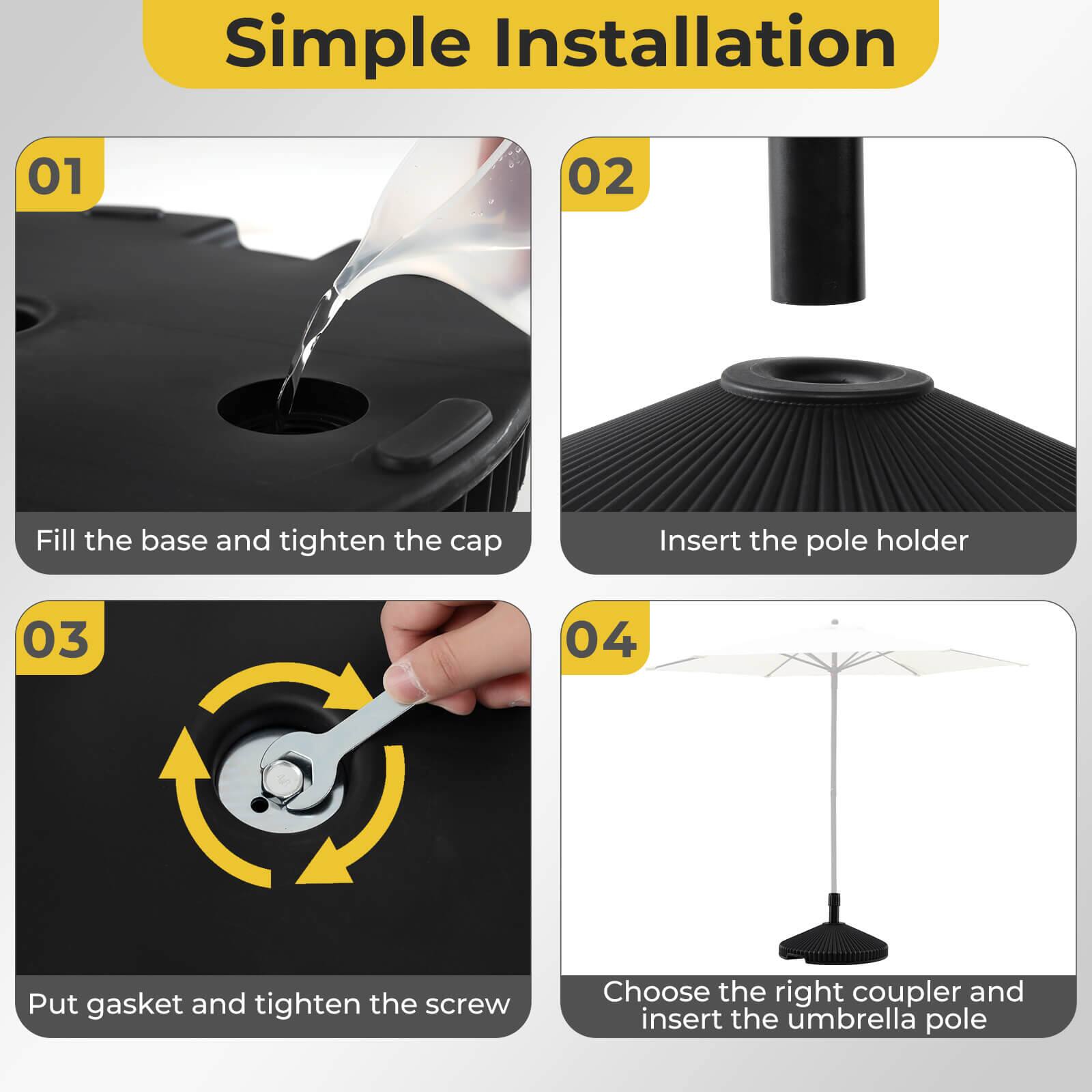 Simple Installation

01

Fill the base and tighten the cap

02

Insert the pole holder

03

Put gasket and tighten the screw

04

Choose the right coupler and insert the umbrella pole