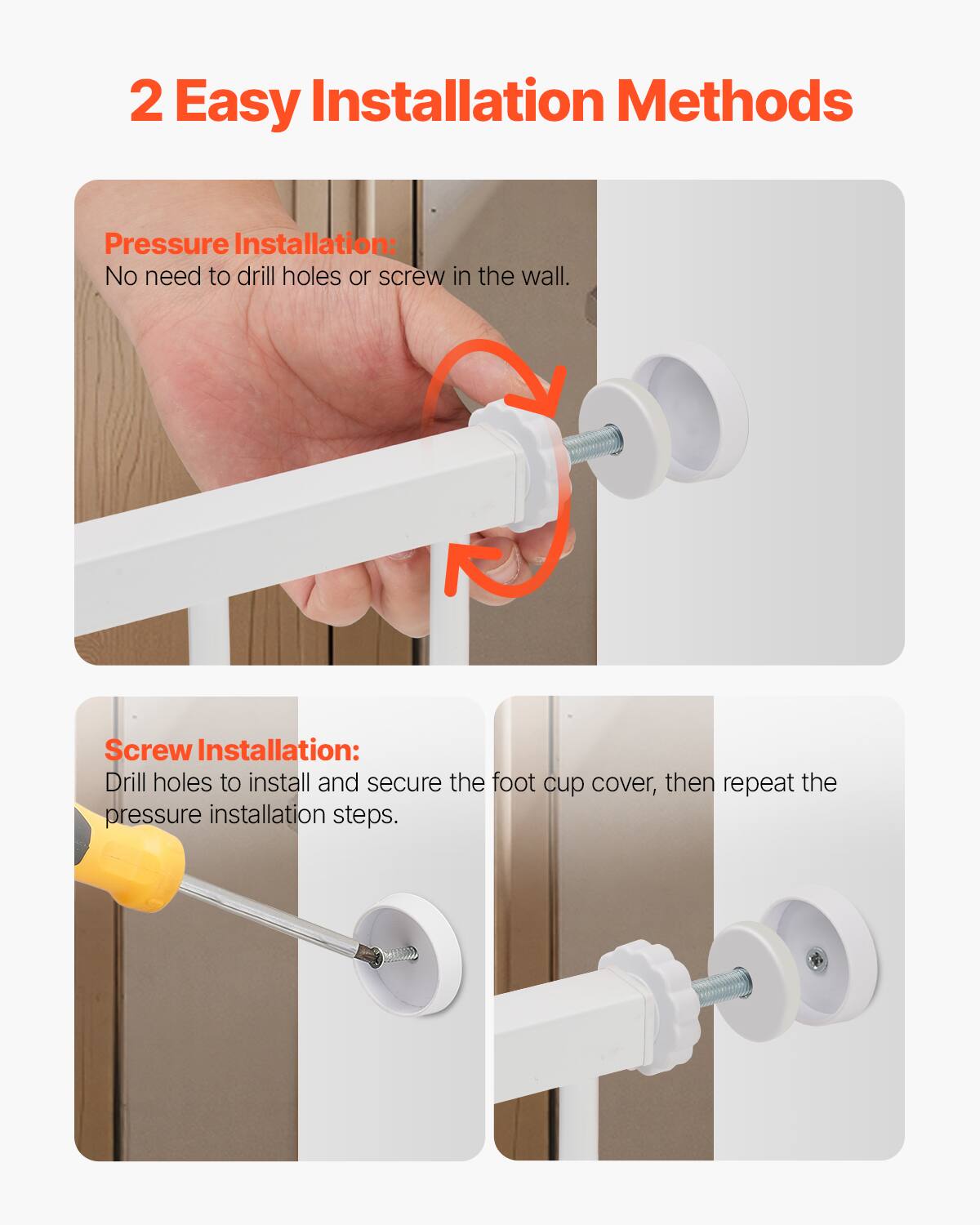 2 Easy Installation Methods

Pressure Installation:
No need to drill holes or screw in the wall.

Screw Installation:
Drill holes to install and secure the foot cup cover, then repeat the pressure installation steps.