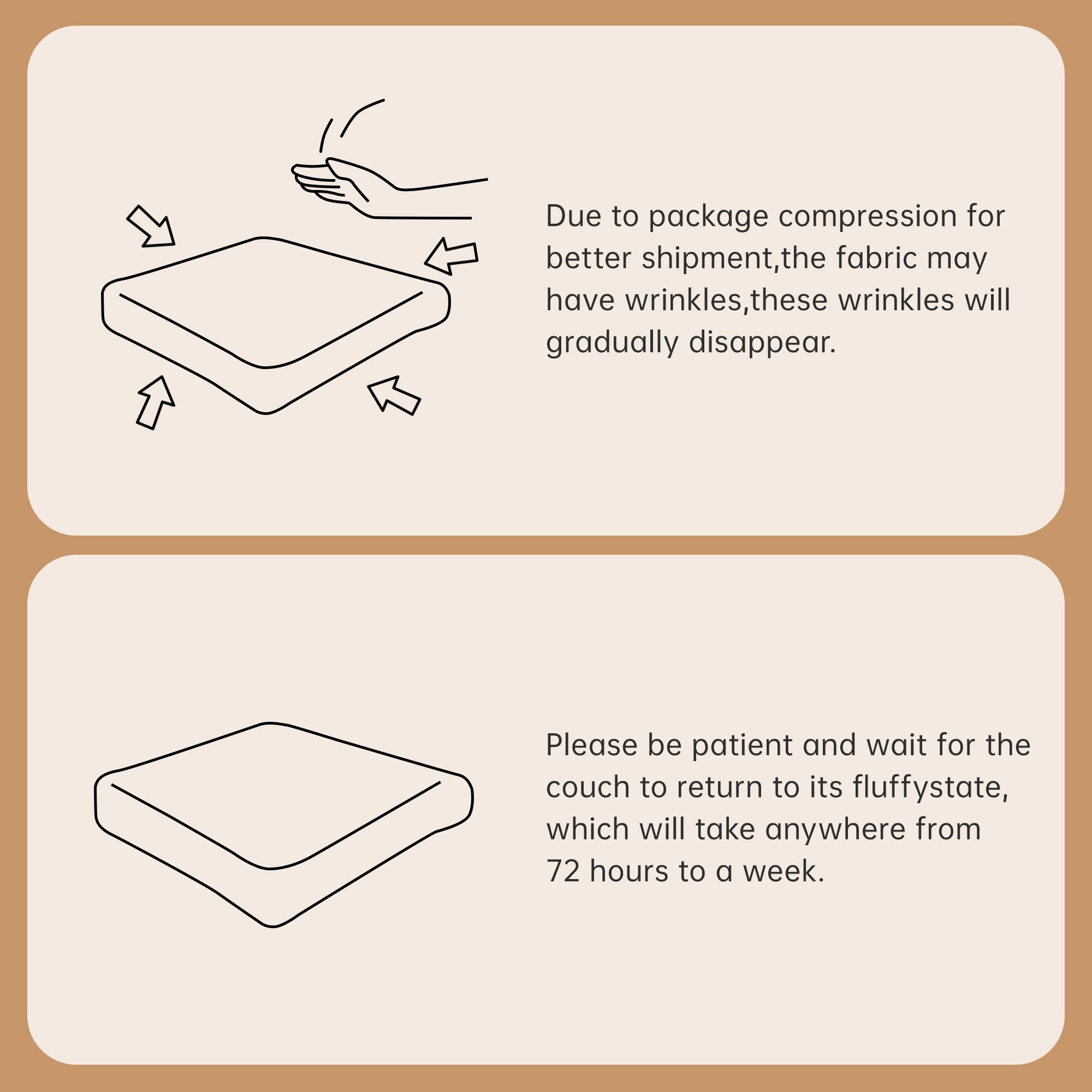 Due to package compression for better shipment,the fabric may have wrinkles,these wrinkles will gradually disappear.

Please be patient and wait for the couch to return to its fluffystate, which will take anywhere from 72 hours to a week.