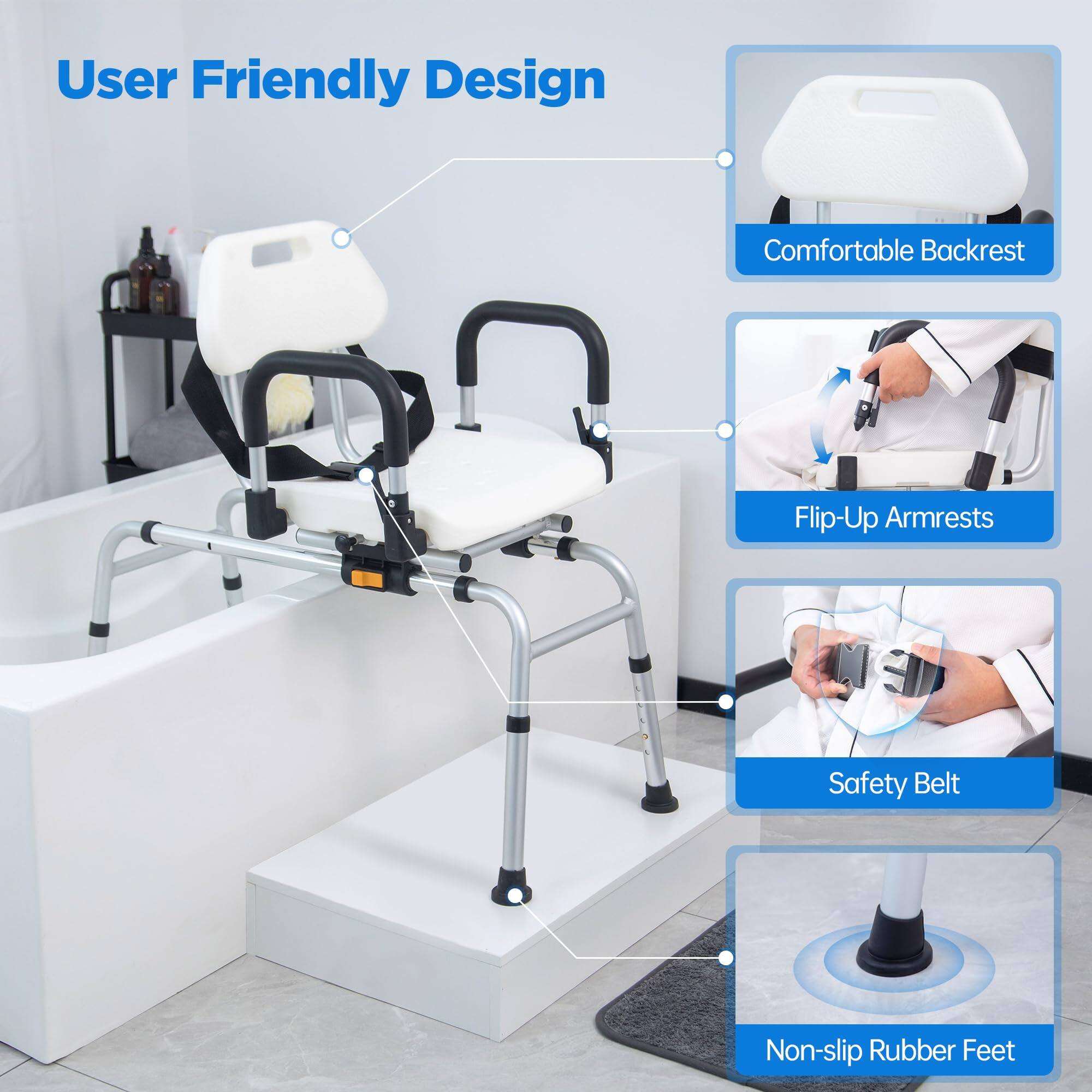 User Friendly Design

Comfortable Backrest

Flip-Up Armrests

Safety Belt

Non-slip Rubber Feet