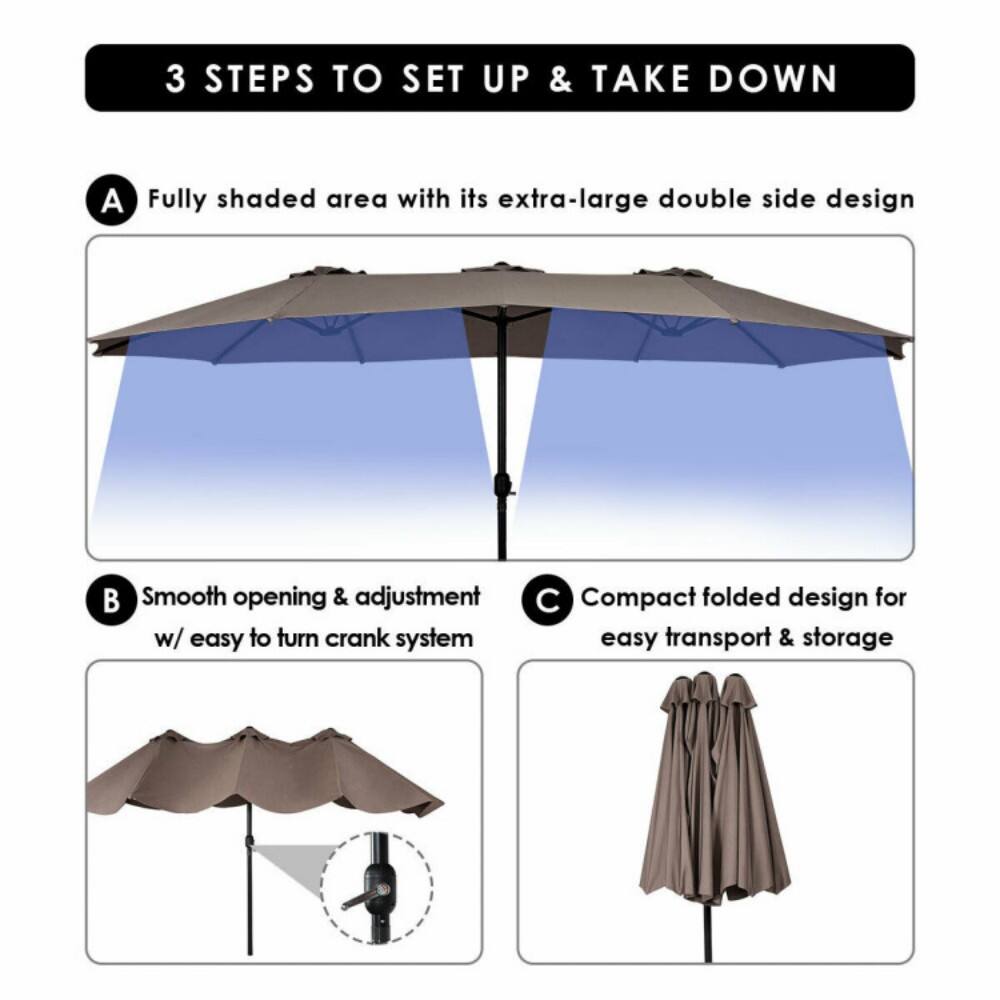 3 STEPS TO SET UP & TAKE DOWN

A Fully shaded area with its extra-large double side design

B Smooth opening & adjustment w/ easy to turn crank system

C Compact folded design for easy transport & storage