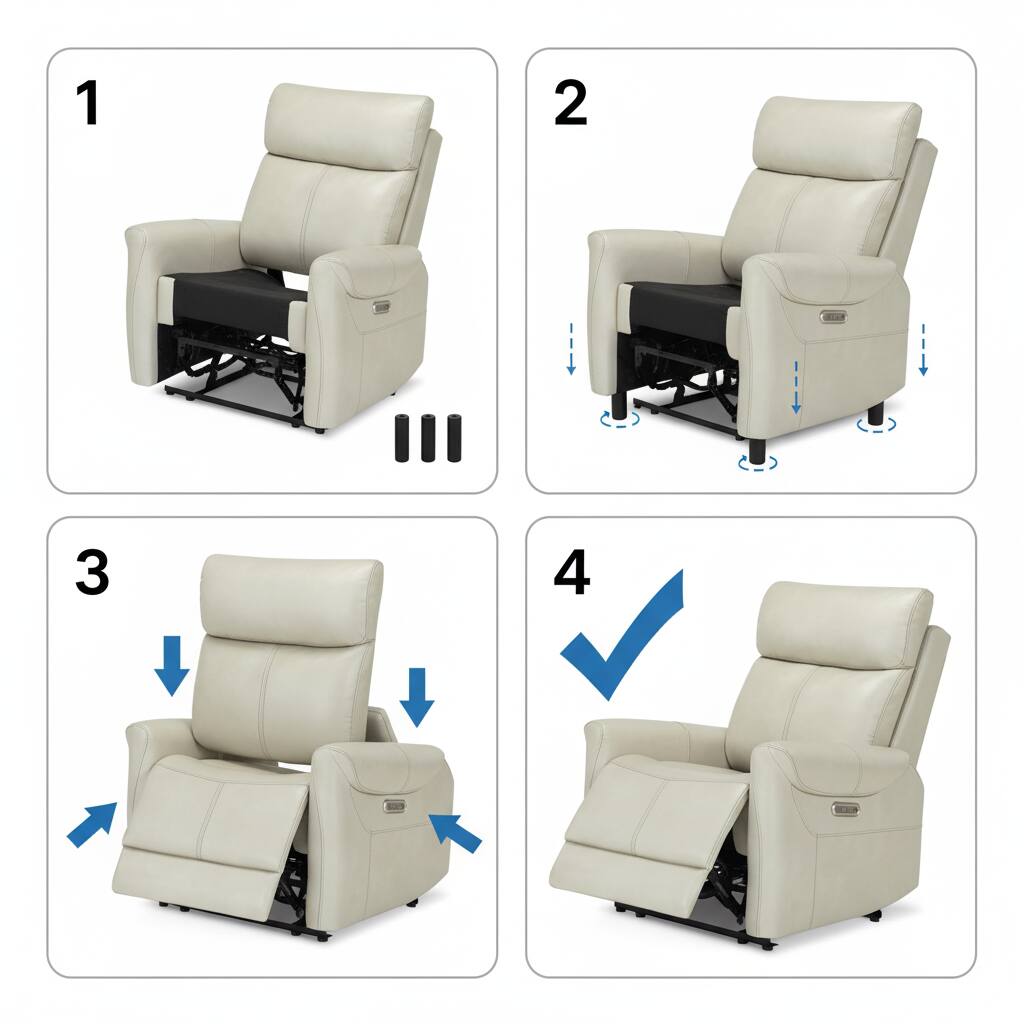 1

2

3

4