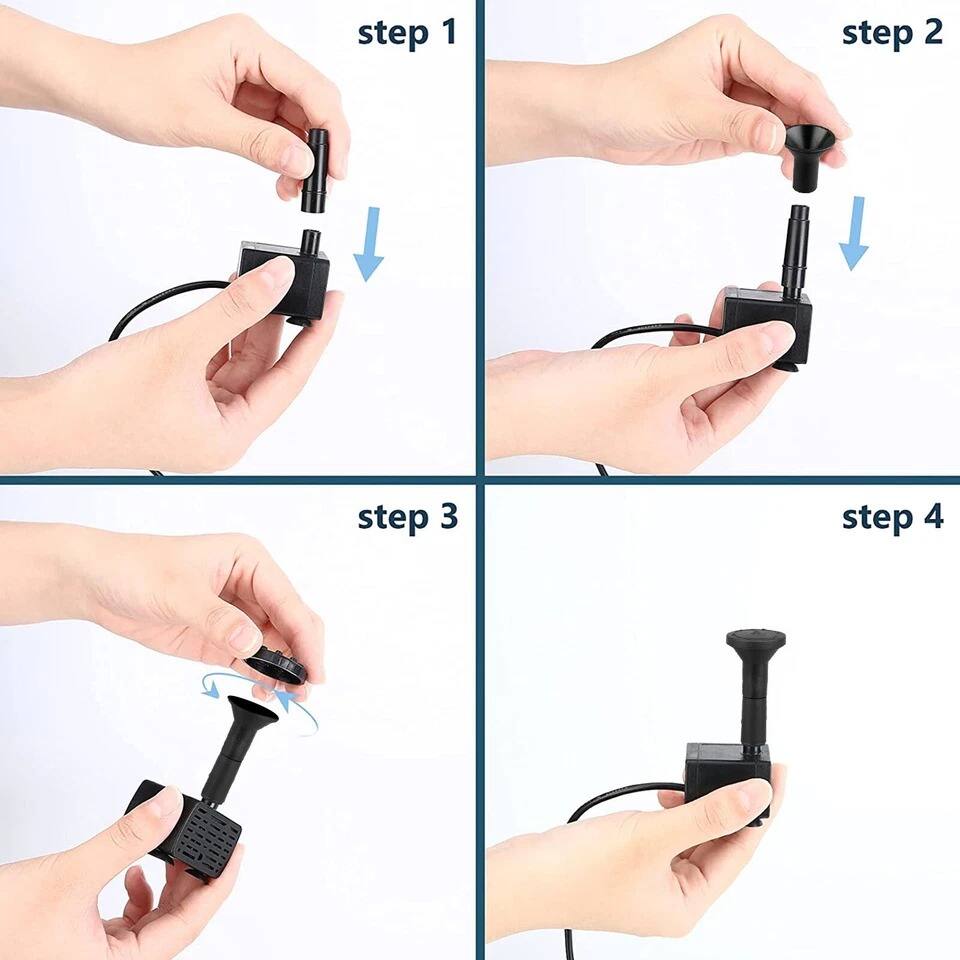 step 1

step 2

step 3

step 4