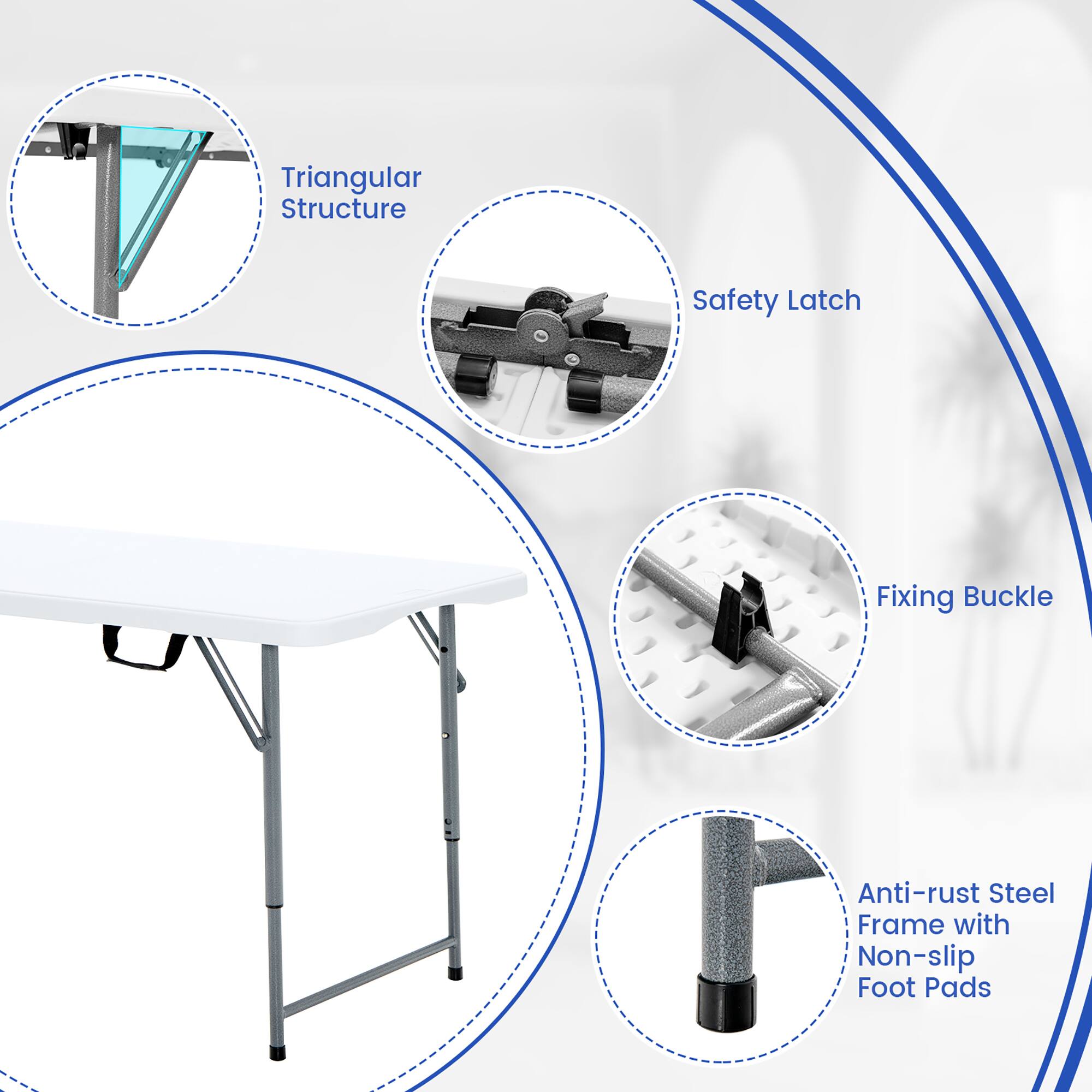 Triangular Structure

Safety Latch

Fixing Buckle

Anti-rust Steel Frame with Non-slip Foot Pads