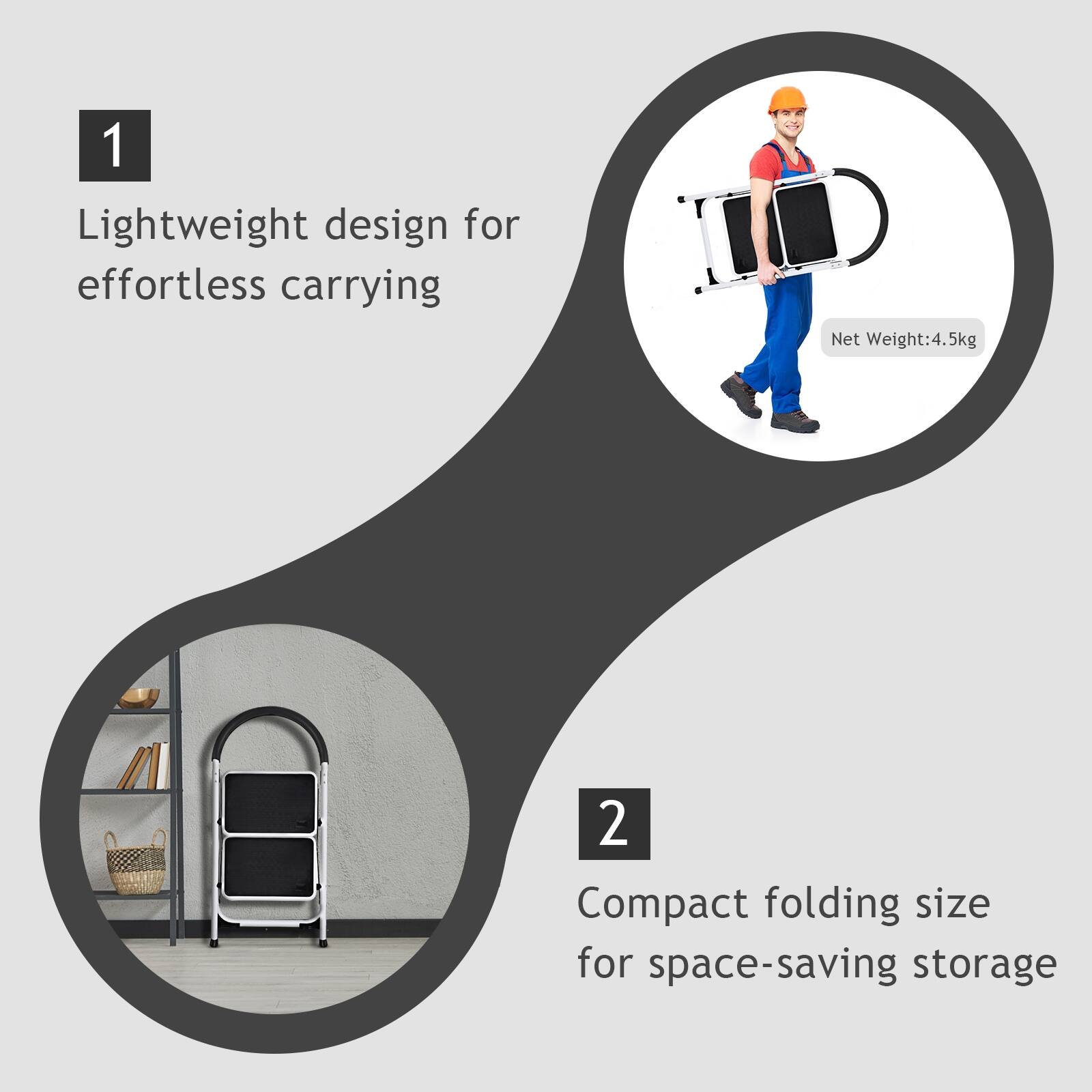 1

Lightweight design for effortless carrying

Net Weight:4.5kg

2

Compact folding size for space-saving storage