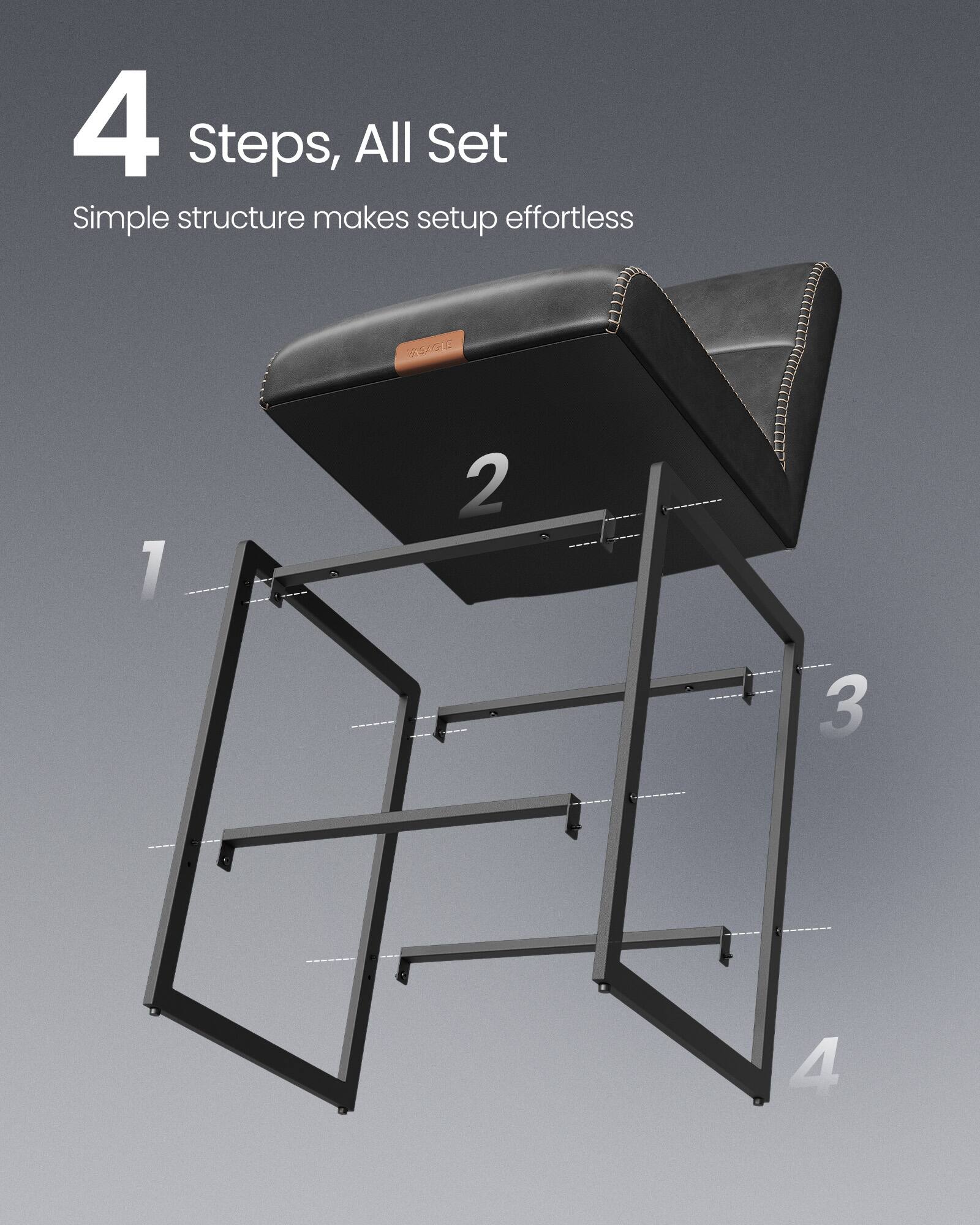 4 Steps, All Set

Simple structure makes setup effortless

VASAGLE

2

1

3

4