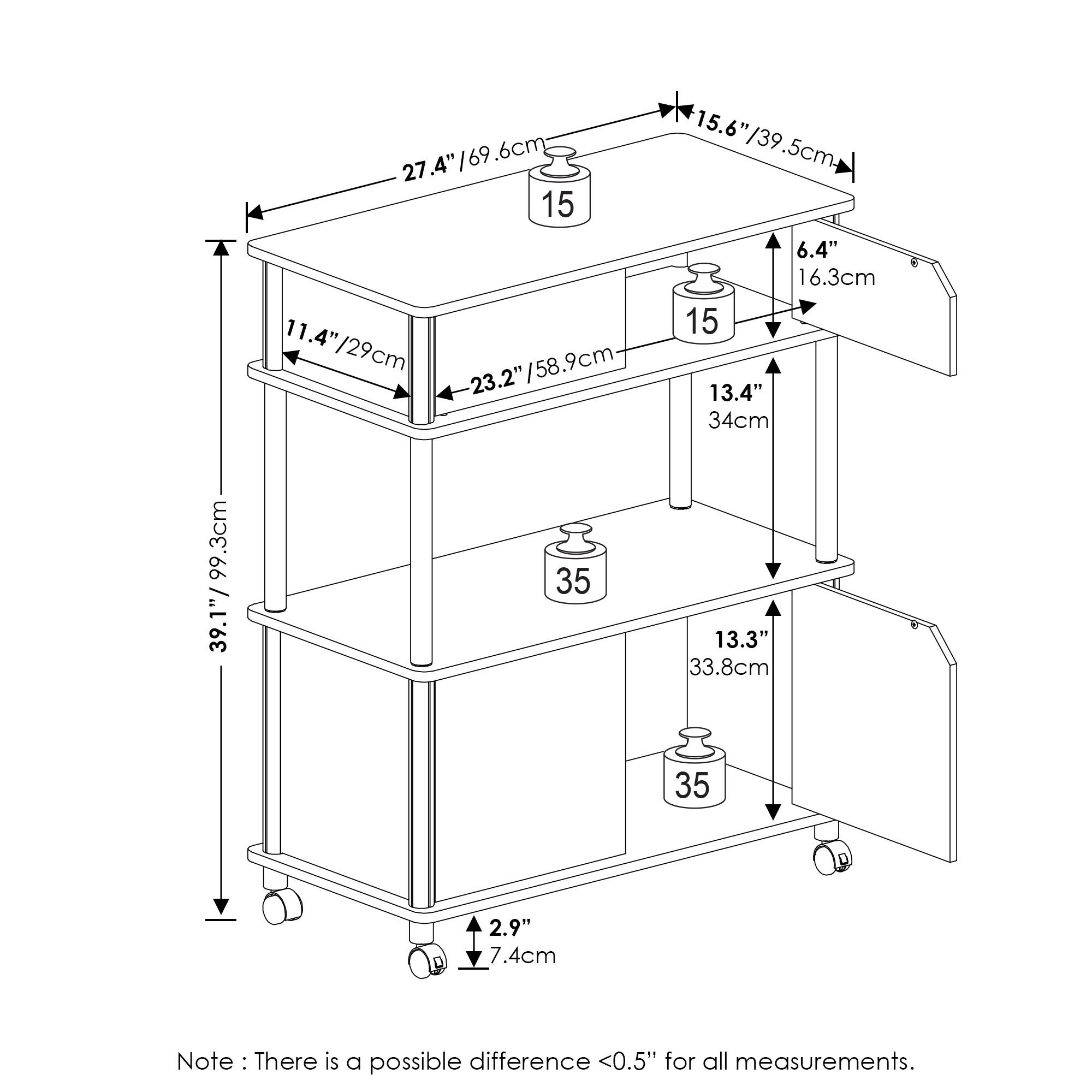 27.4"/69.6cm

15.6"/39.5cm

15

6.4"
16.3cm

15

11.4"/29cm

23.2"/58.9cm

13.4"
34cm

39.1"/ 99.3cm

35

13.3"
33.8cm

35

2.9"
7.4cm

Note : There is a possible difference <0.5'' for all measurements.