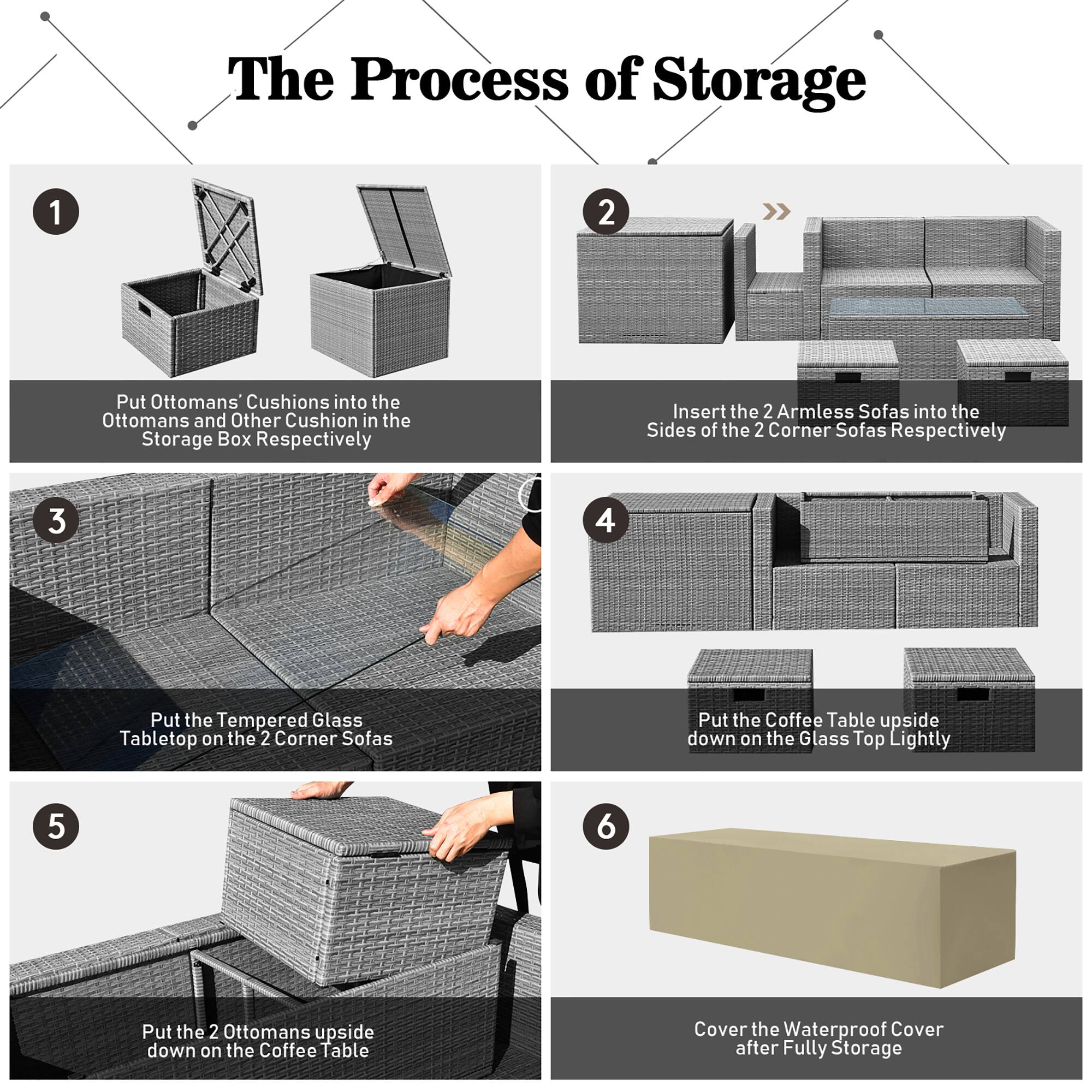 The Process of Storage

1

Put Ottomans' Cushions into the Ottomans and Other Cushion in the Storage Box Respectively

2

Insert the 2 Armless Sofas into the Sides of the 2 Corner Sofas Respectively

3

Put the Tempered Glass Tabletop on the 2 Corner Sofas

4

Put the Coffee Table upside down on the Glass Top Lightly

5

Put the 2 Ottomans upside down on the Coffee Table

6

Cover the Waterproof Cover after Fully Storage