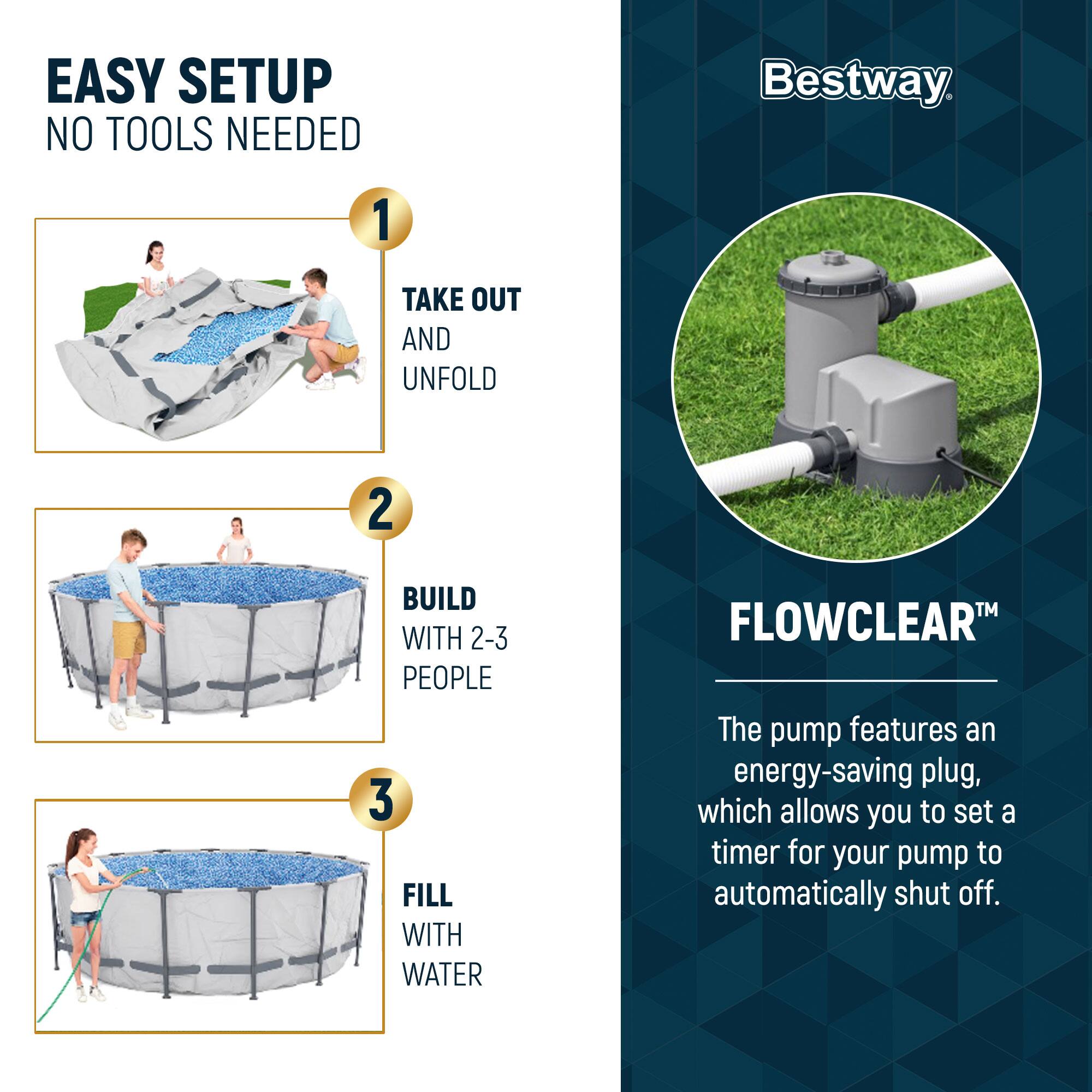 EASY SETUP
NO TOOLS NEEDED

1

TAKE OUT
AND UNFOLD

2

BUILD
WITH 2-3 PEOPLE

3

FILL
WITH WATER

Bestway®

FLOWCLEAR™

The pump features an energy-saving plug, which allows you to set a timer for your pump to automatically shut off.