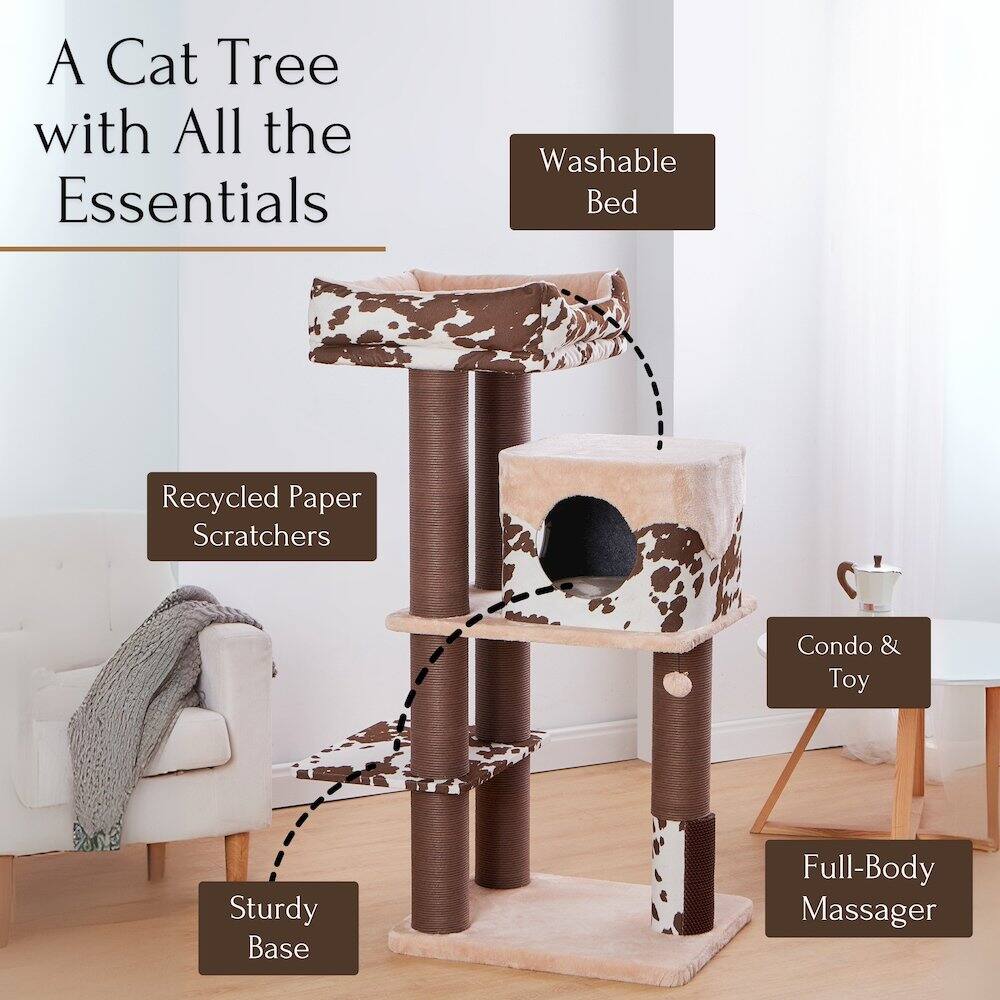 A Cat Tree with All the Essentials

Washable Bed

Recycled Paper Scratchers

Condo & Toy

Full-Body Massager

Sturdy Base