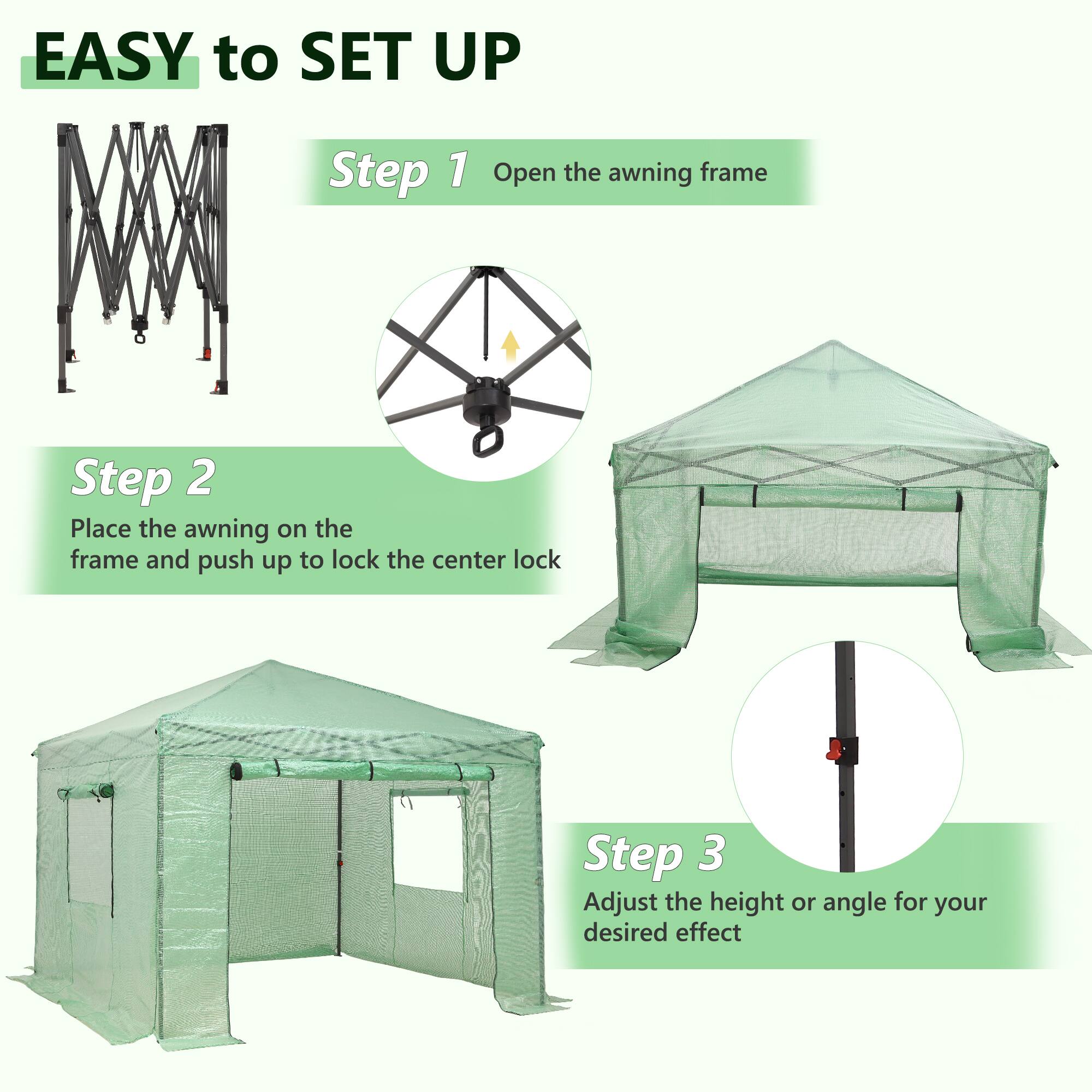 EASY to SET UP

Step 1 Open the awning frame

Step 2

Place the awning on the frame and push up to lock the center lock

Step 3

Adjust the height or angle for your desired effect