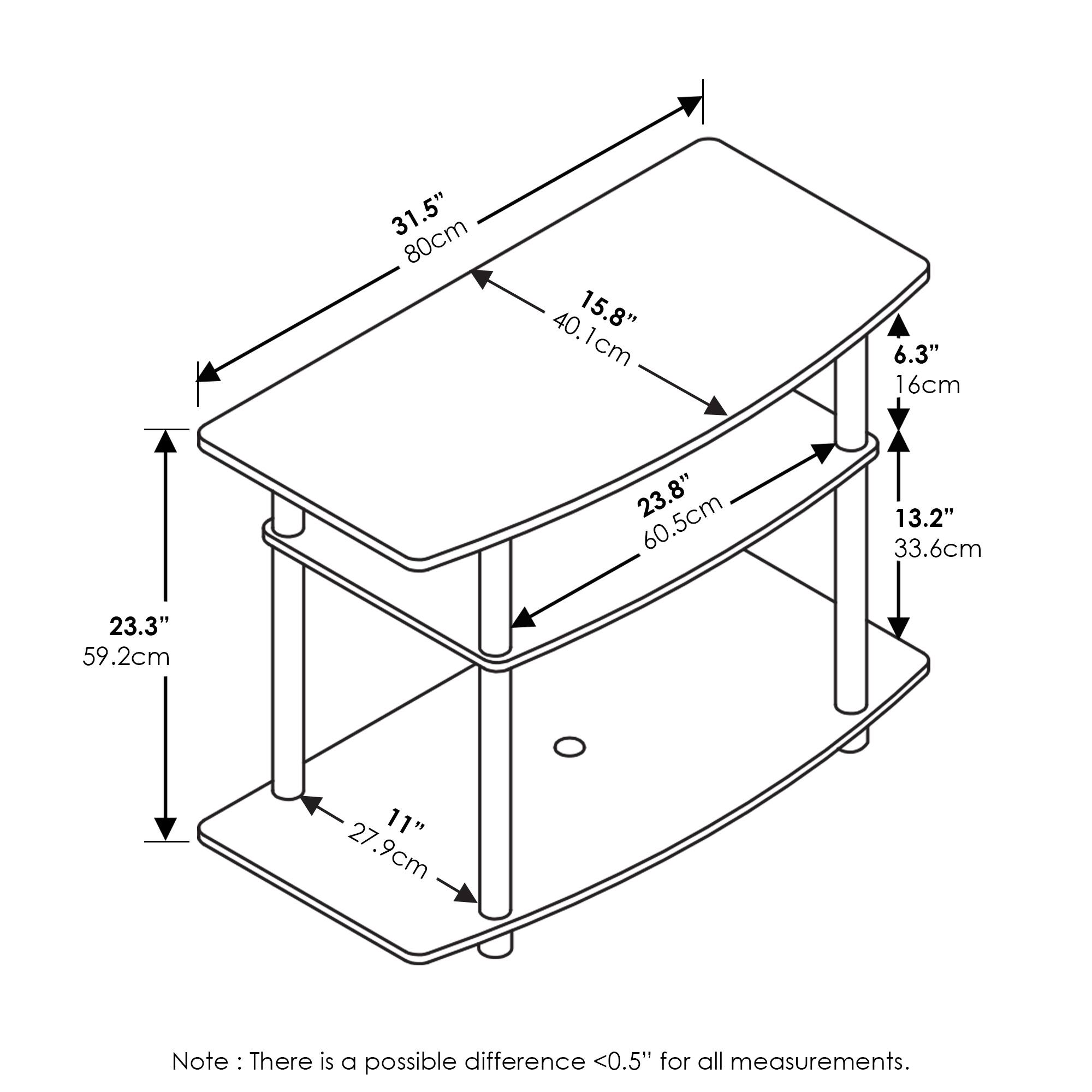 31.5”
80cm

15.8”
40.1cm

6.3”
16cm

23.8”
60.5cm

13.2”
33.6cm

23.3”
59.2cm

11”
27.9cm

Note : There is a possible difference <0.5” for all measurements.