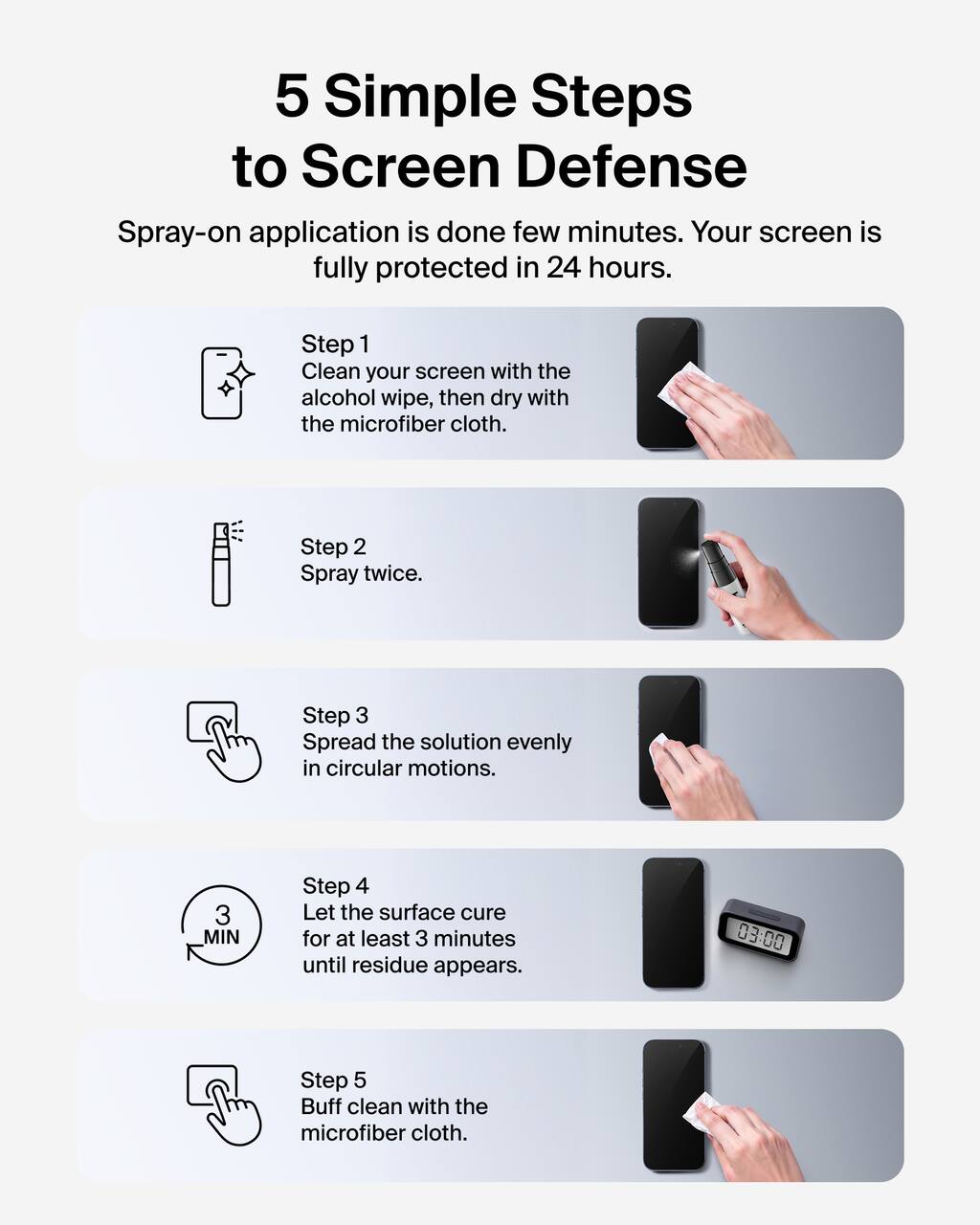 5 Simple Steps to Screen Defense

Spray-on application is done few minutes. Your screen is fully protected in 24 hours.

Step 1
Clean your screen with the alcohol wipe, then dry with the microfiber cloth.

Step 2
Spray twice.

Step 3
Spread the solution evenly in circular motions.

3 MIN

Step 4
Let the surface cure for at least 3 minutes until residue appears.

03:00

Step 5
Buff clean with the microfiber cloth.