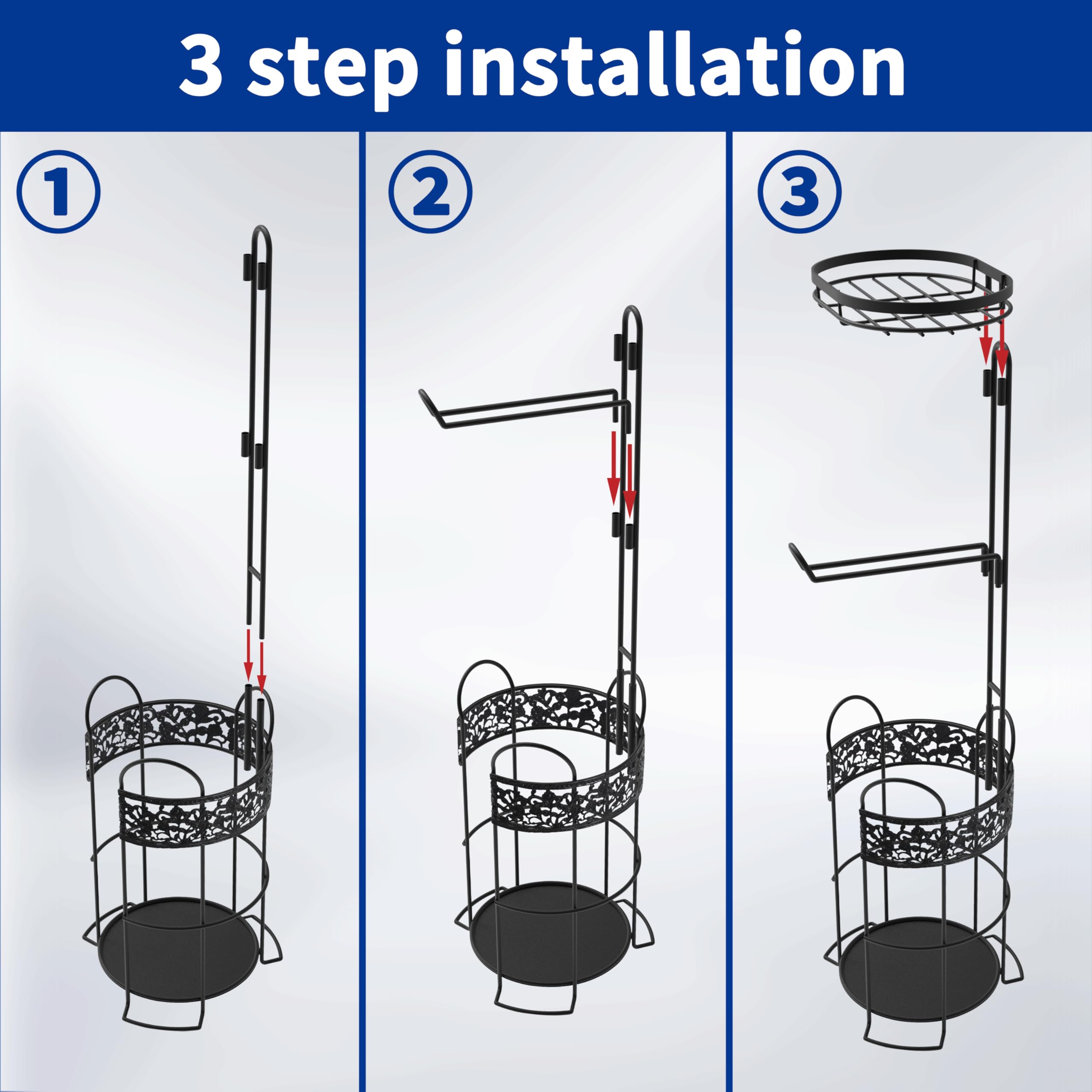 3 step installation

①

②

③