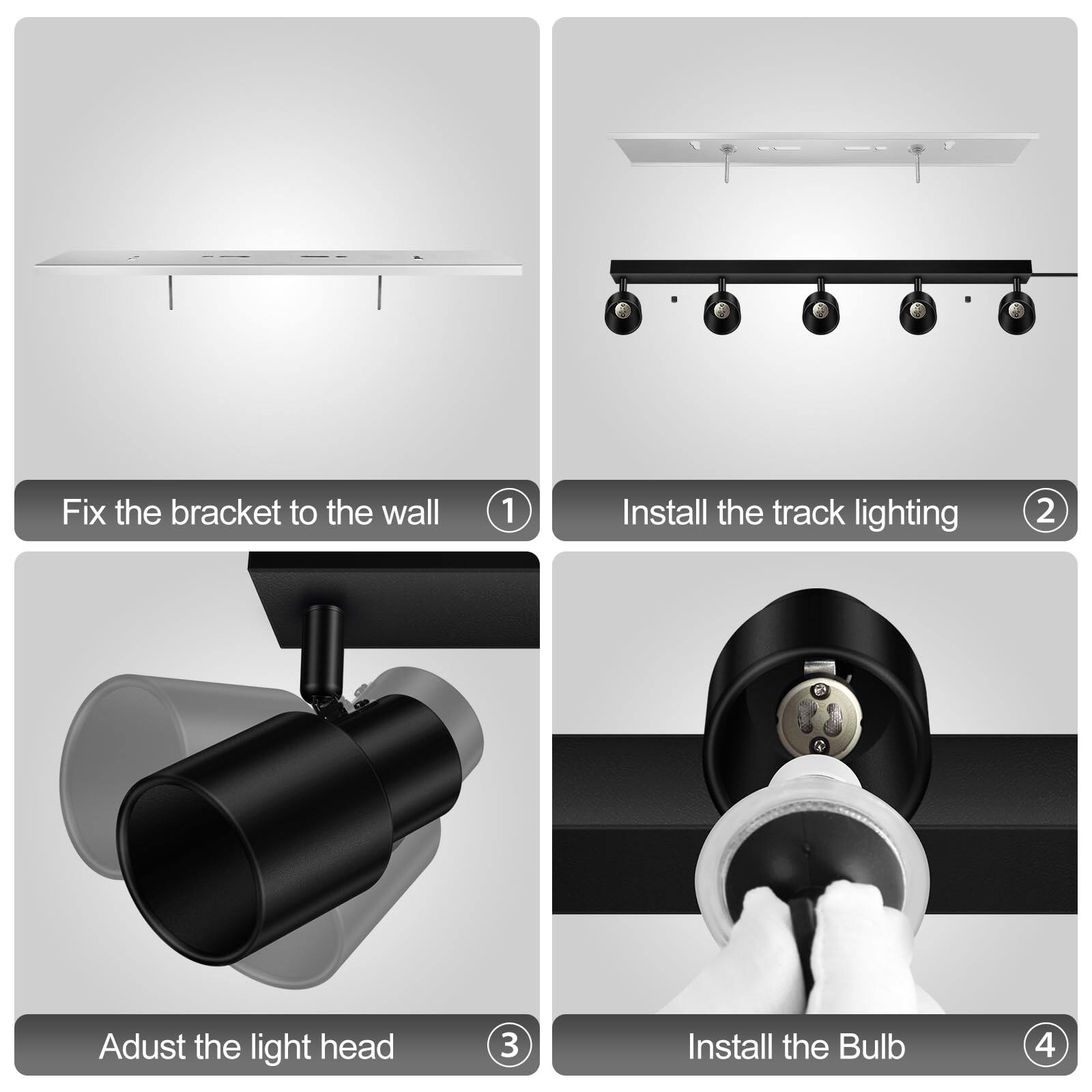 Fix the bracket to the wall ①

Install the track lighting ②

Adust the light head ③

Install the Bulb ④