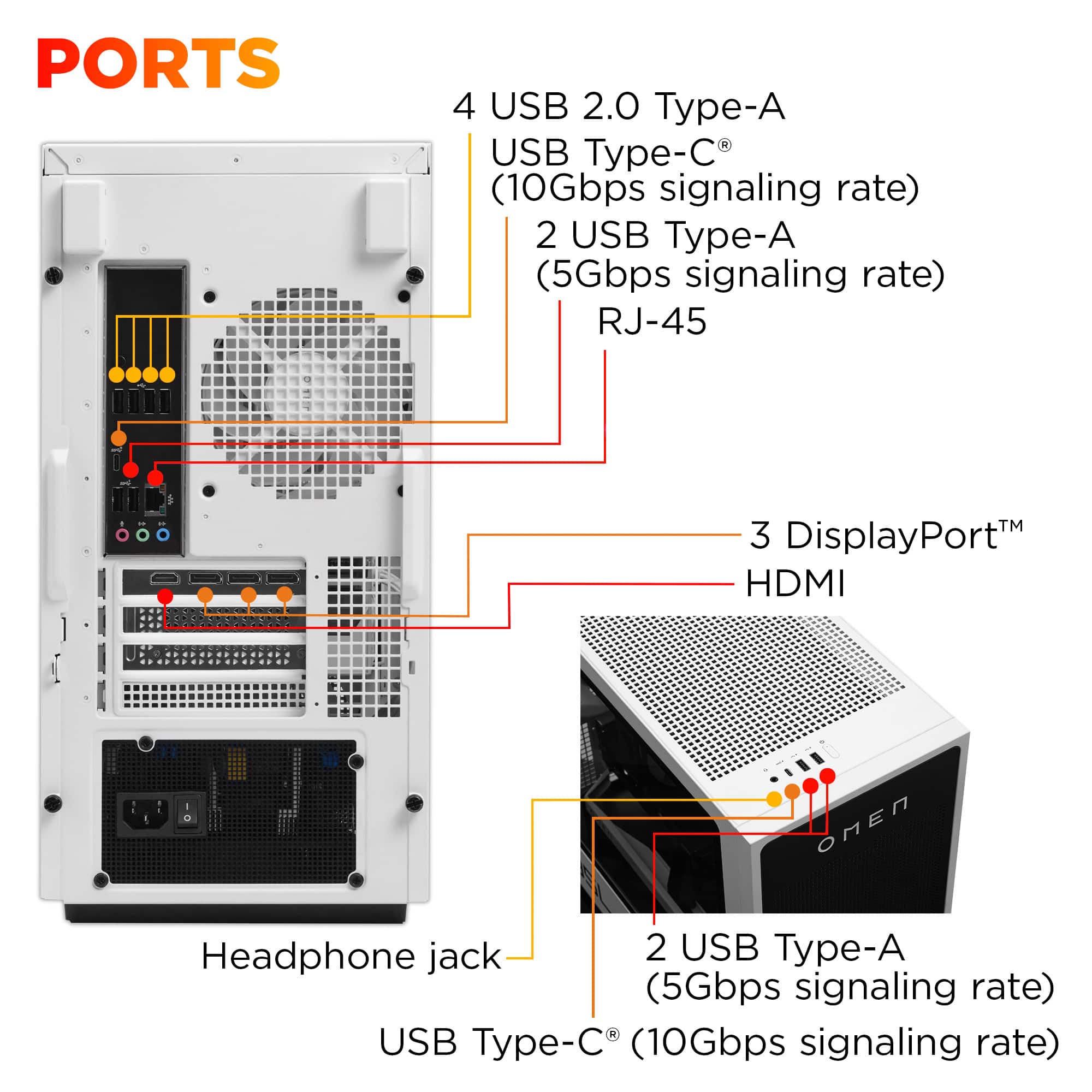 PORTS

4 USB 2.0 Type-A

USB Type-C®
(10Gbps signaling rate)

2 USB Type-A
(5Gbps signaling rate)

RJ-45

3 DisplayPort™

HDMI

OMEN

Headphone jack

2 USB Type-A
(5Gbps signaling rate)

USB Type-C® (10Gbps signaling rate)