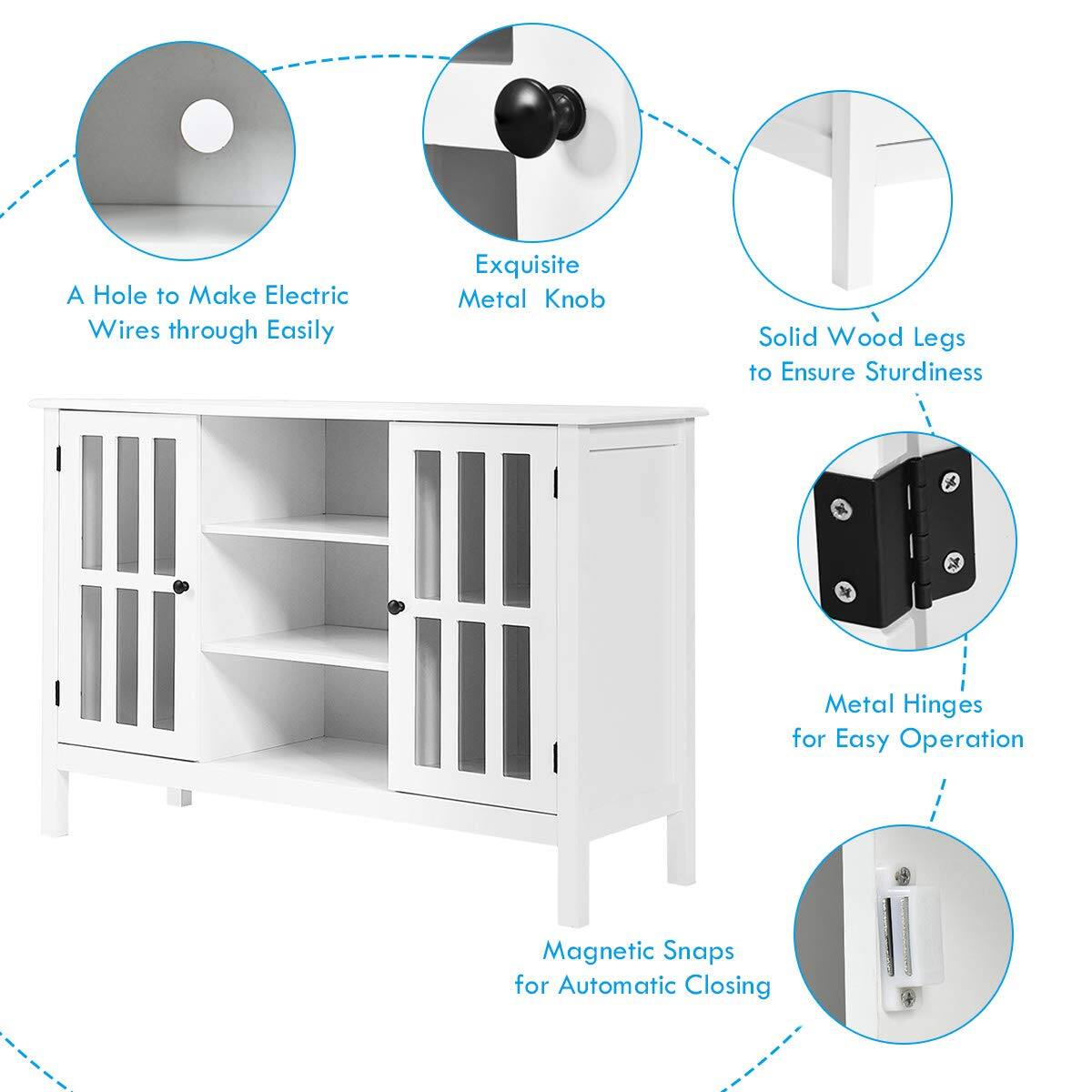 A Hole to Make Electric Wires through Easily

Exquisite Metal Knob

Solid Wood Legs to Ensure Sturdiness

Metal Hinges for Easy Operation

Magnetic Snaps for Automatic Closing