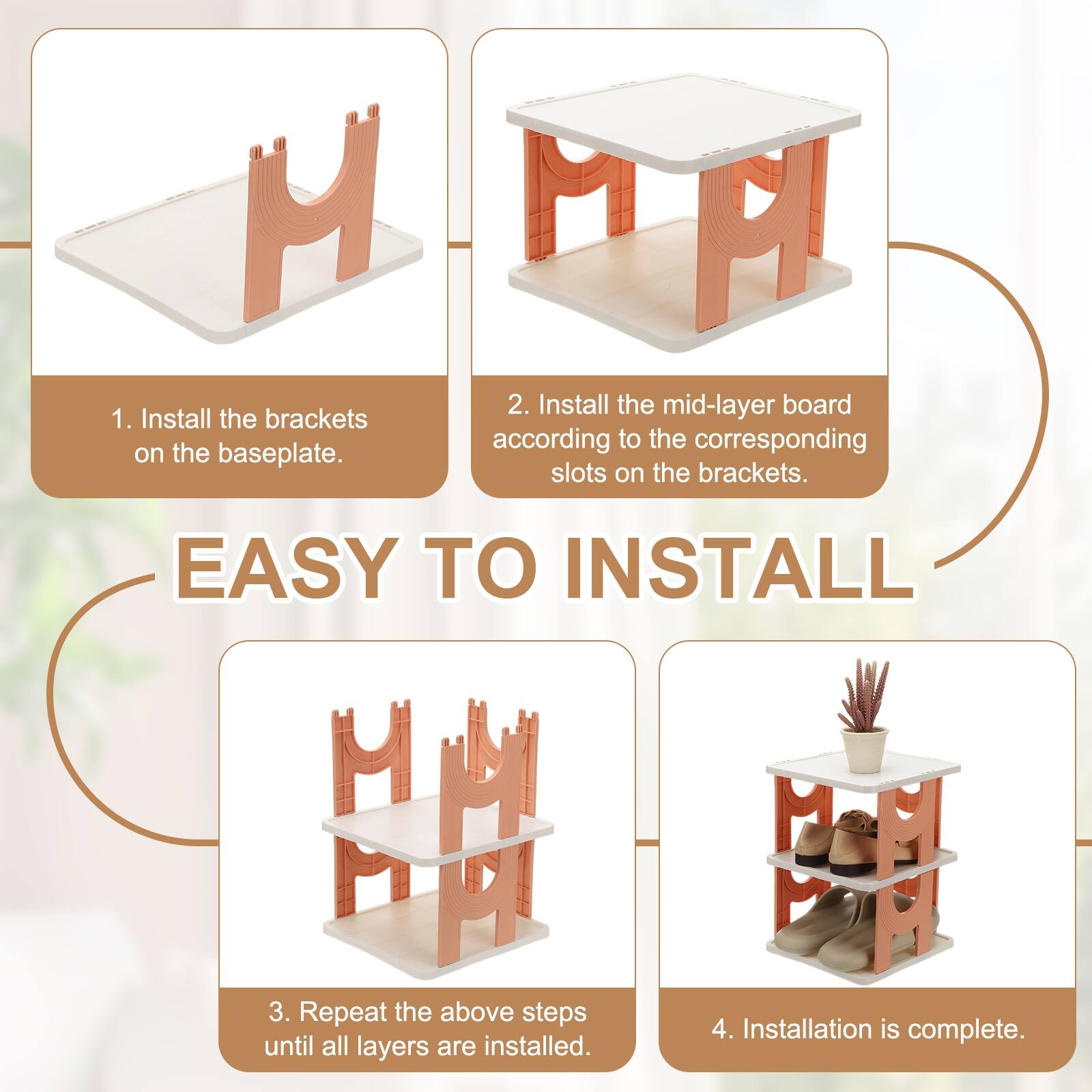 1. Install the brackets on the baseplate.

2. Install the mid-layer board according to the corresponding slots on the brackets.

EASY TO INSTALL

3. Repeat the above steps until all layers are installed.

4. Installation is complete.