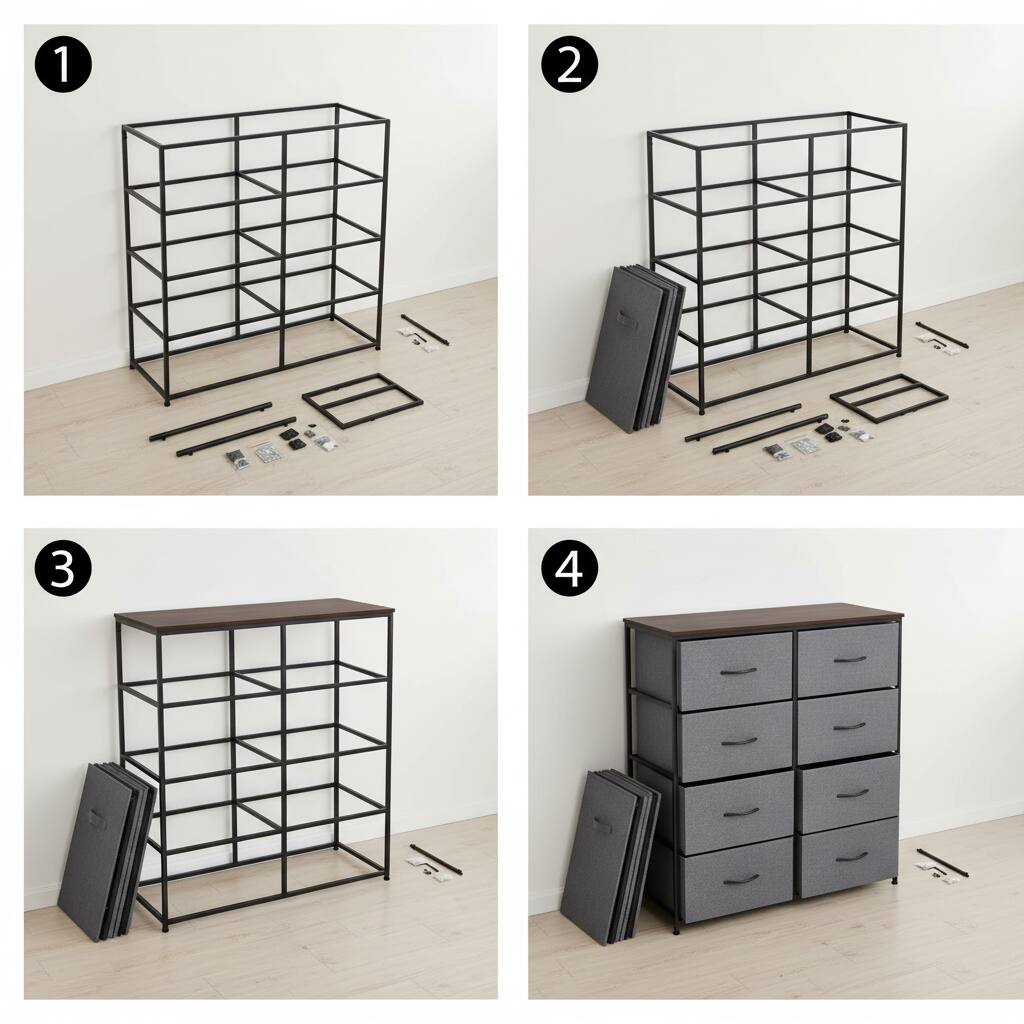 1

2

3

4