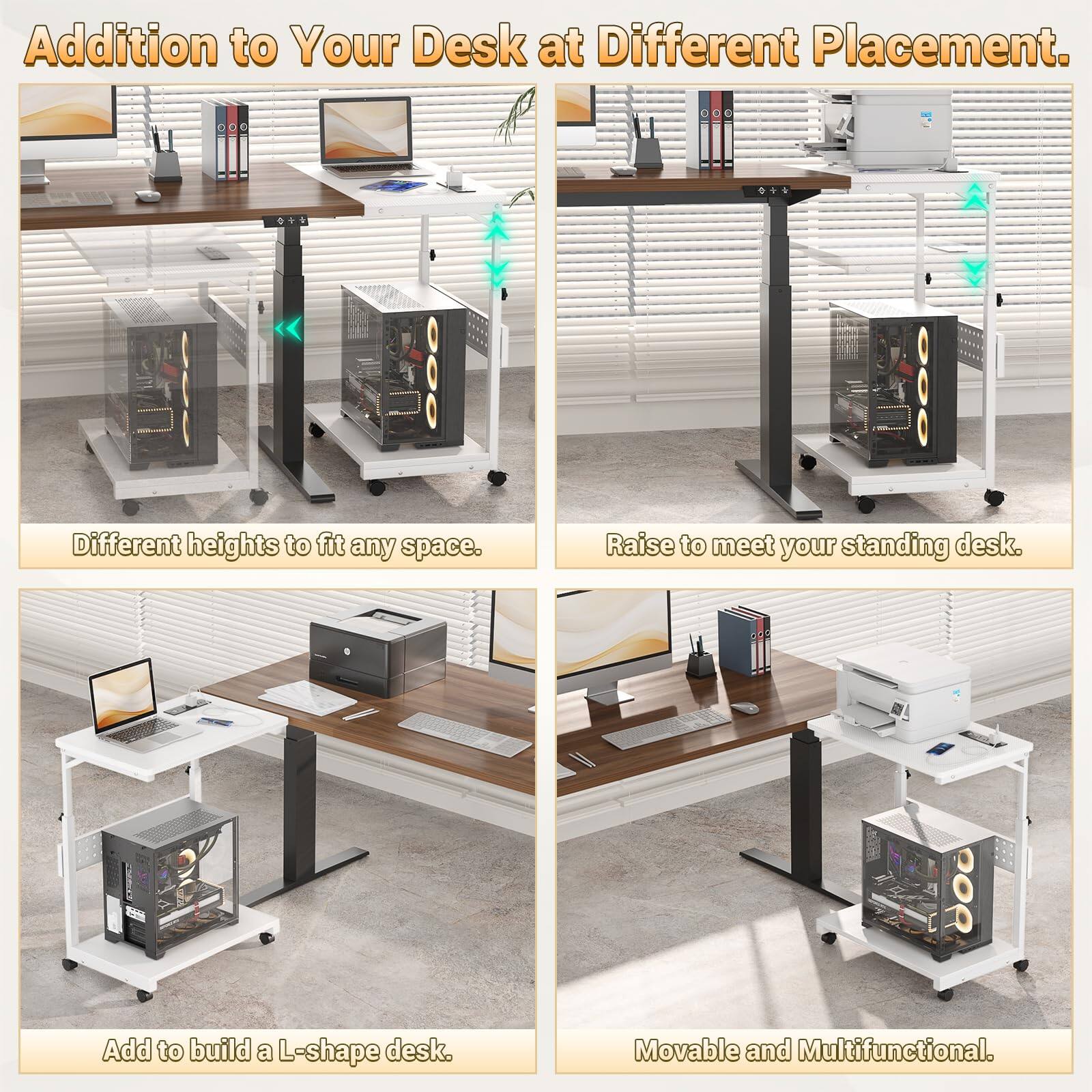 Addition to Your Desk at Different Placement.

Different heights to fit any space.

Raise to meet your standing desk.

Add to build a L-shape desk.

Movable and Multifunctional.