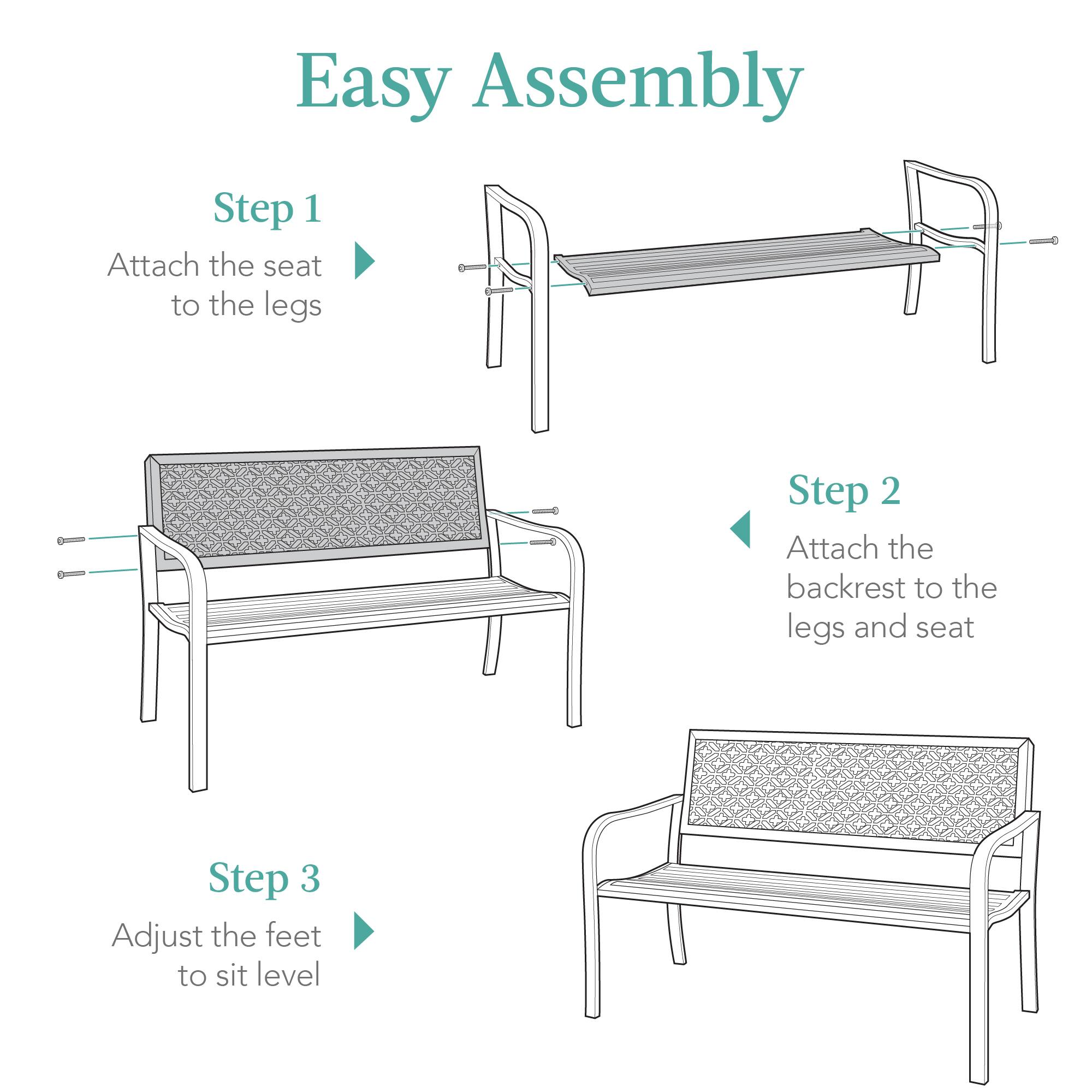 Easy Assembly

Step 1

Attach the seat to the legs

Step 2

Attach the backrest to the legs and seat

Step 3

Adjust the feet to sit level