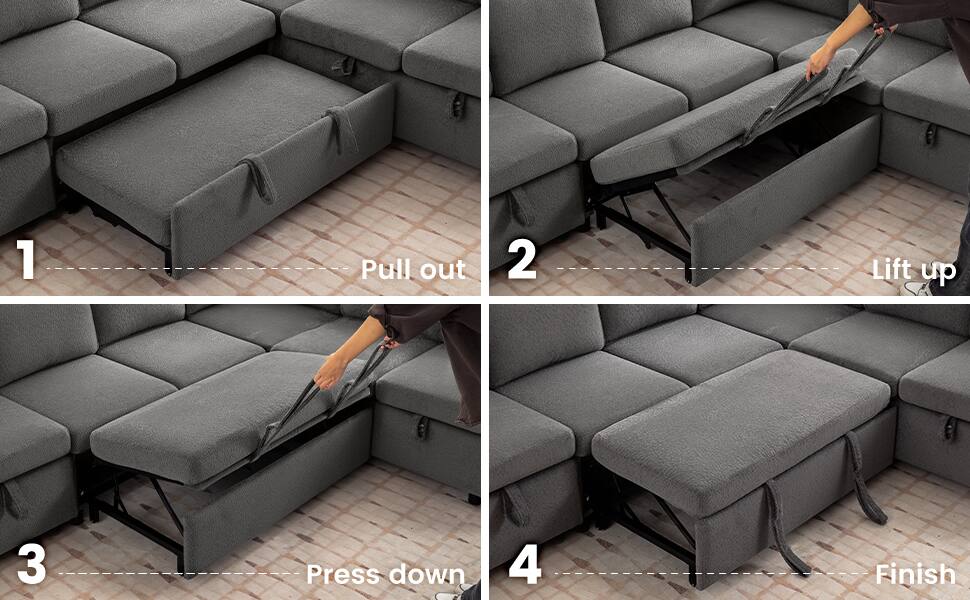 1 Pull out

2 Lift up

3 Press down

4 Finish