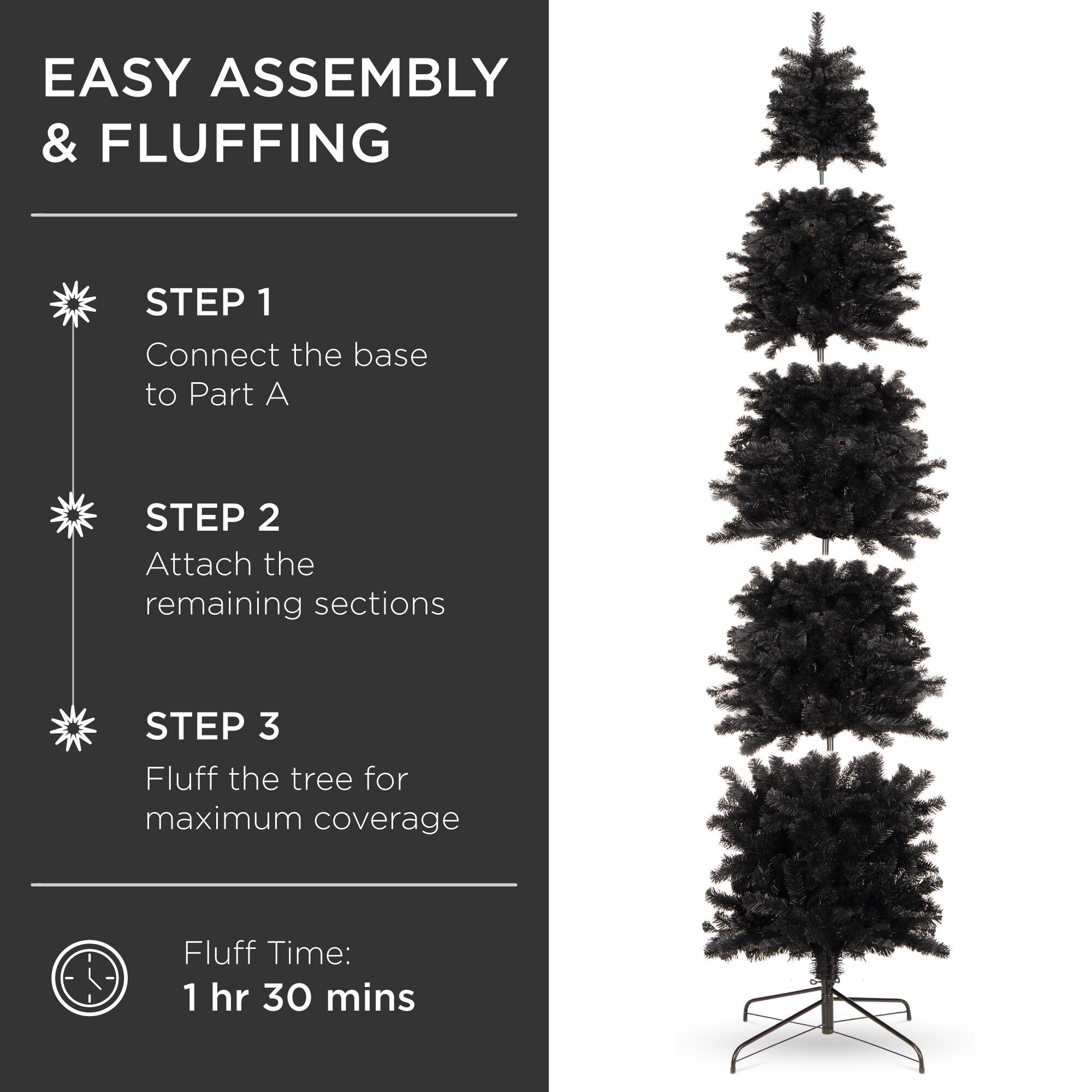 EASY ASSEMBLY & FLUFFING

STEP 1
Connect the base to Part A

STEP 2
Attach the remaining sections

STEP 3
Fluff the tree for maximum coverage

Fluff Time:
1 hr 30 mins