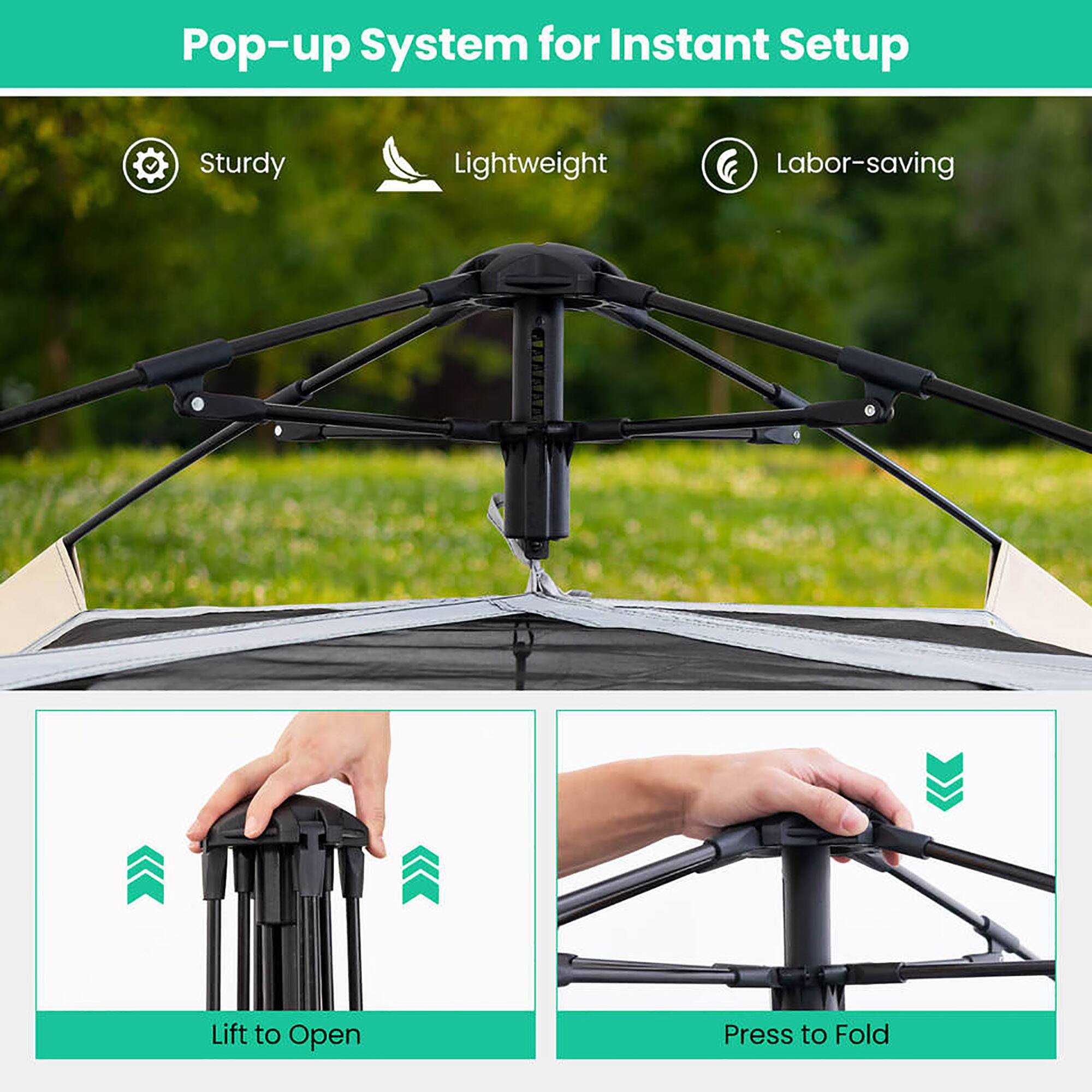 Pop-up System for Instant Setup

Sturdy

Lightweight

Labor-saving

Lift to Open

Press to Fold