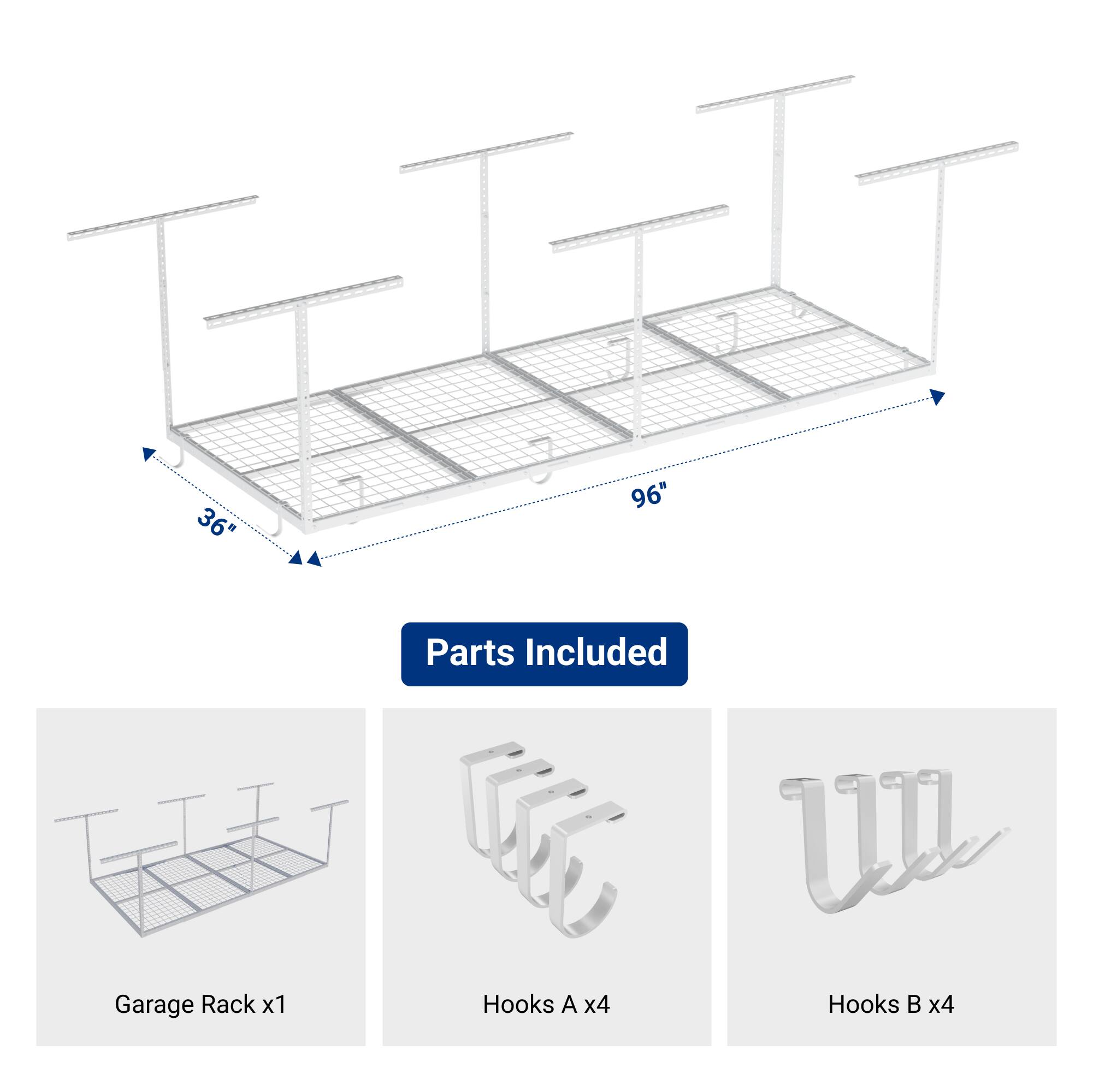 36"

96"

Parts Included

Garage Rack x1

Hooks A x4

Hooks B x4