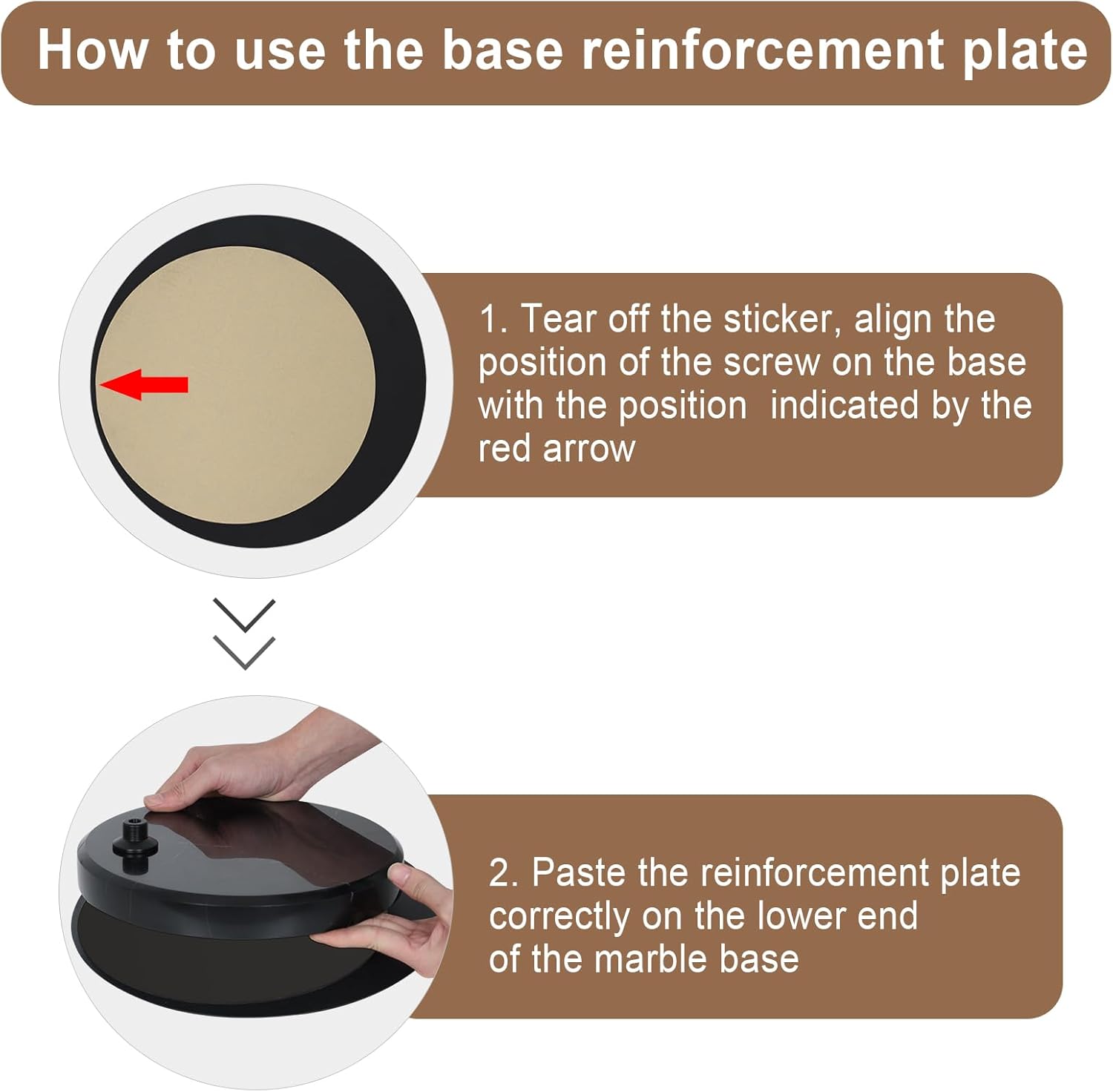 How to use the base reinforcement plate

1. Tear off the sticker, align the position of the screw on the base with the position  indicated by the red arrow

2. Paste the reinforcement plate correctly on the lower end of the marble base