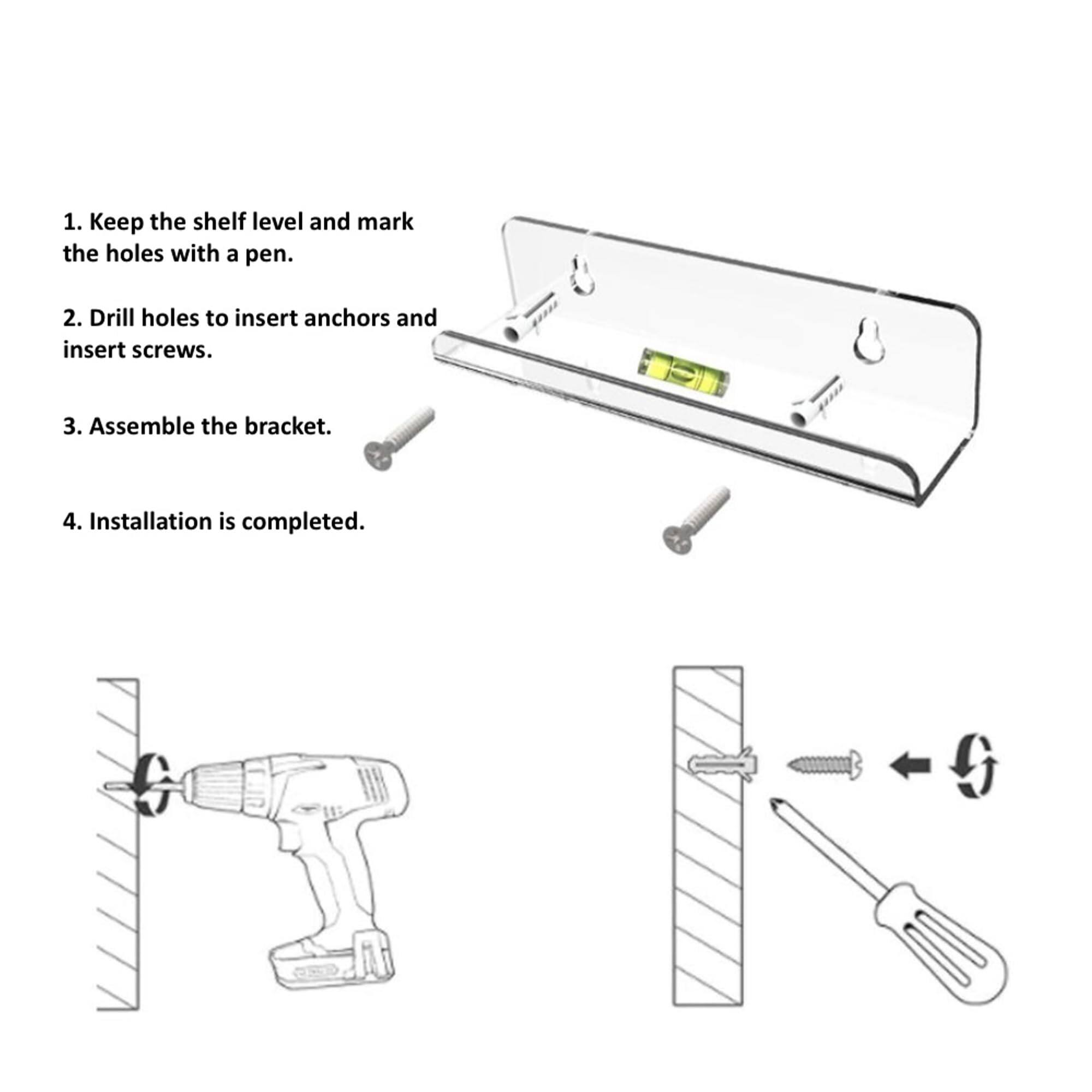 1. Keep the shelf level and mark the holes with a pen.

2. Drill holes to insert anchors and insert screws.

3. Assemble the bracket.

4. Installation is completed.