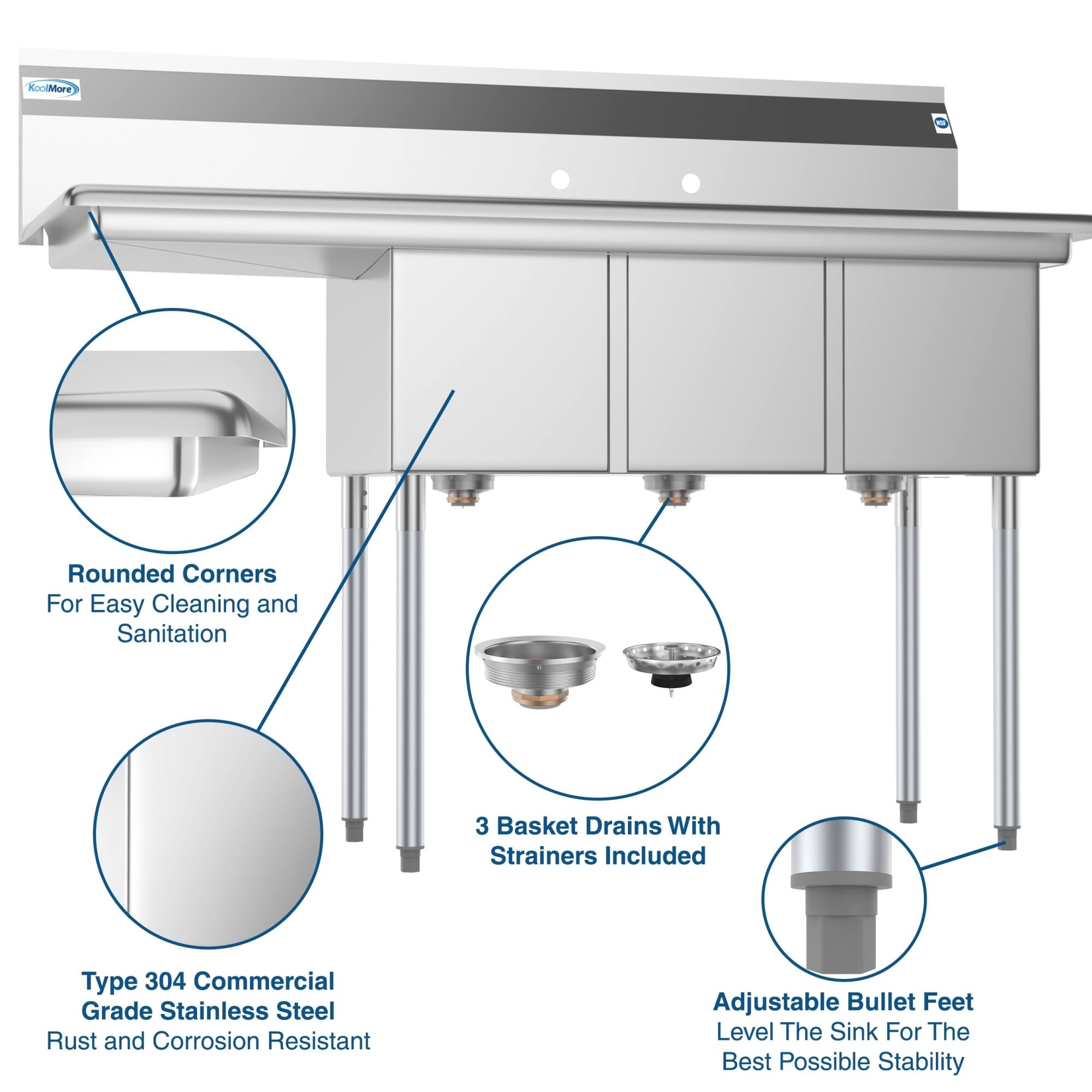 KoolMore

NSF

Rounded Corners
For Easy Cleaning and Sanitation

3 Basket Drains With Strainers Included

Type 304 Commercial Grade Stainless Steel
Rust and Corrosion Resistant

Adjustable Bullet Feet
Level The Sink For The Best Possible Stability