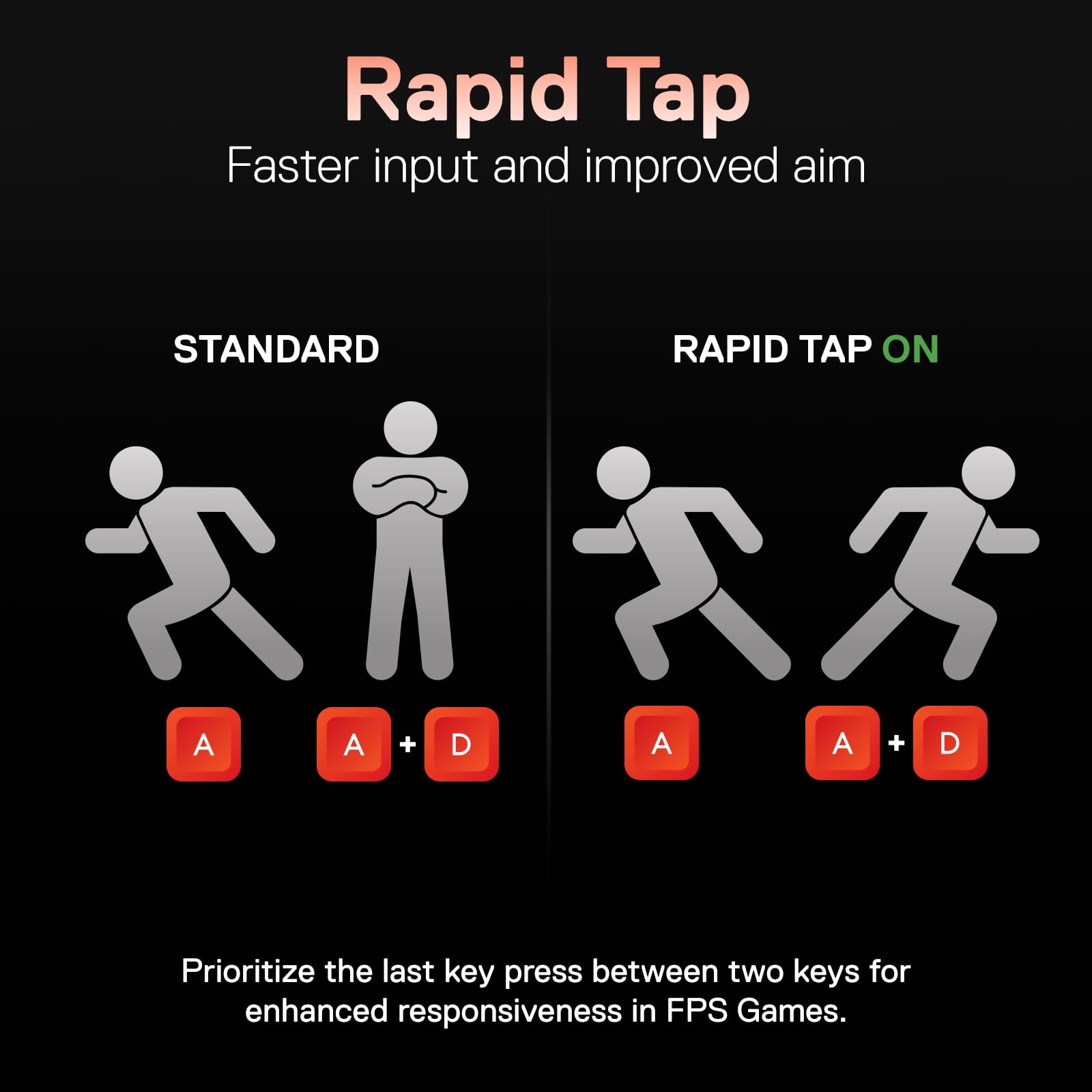 Rapid Tap
Faster input and improved aim

STANDARD

A

A + D

RAPID TAP ON

A

A + D

Prioritize the last key press between two keys for enhanced responsiveness in FPS Games.