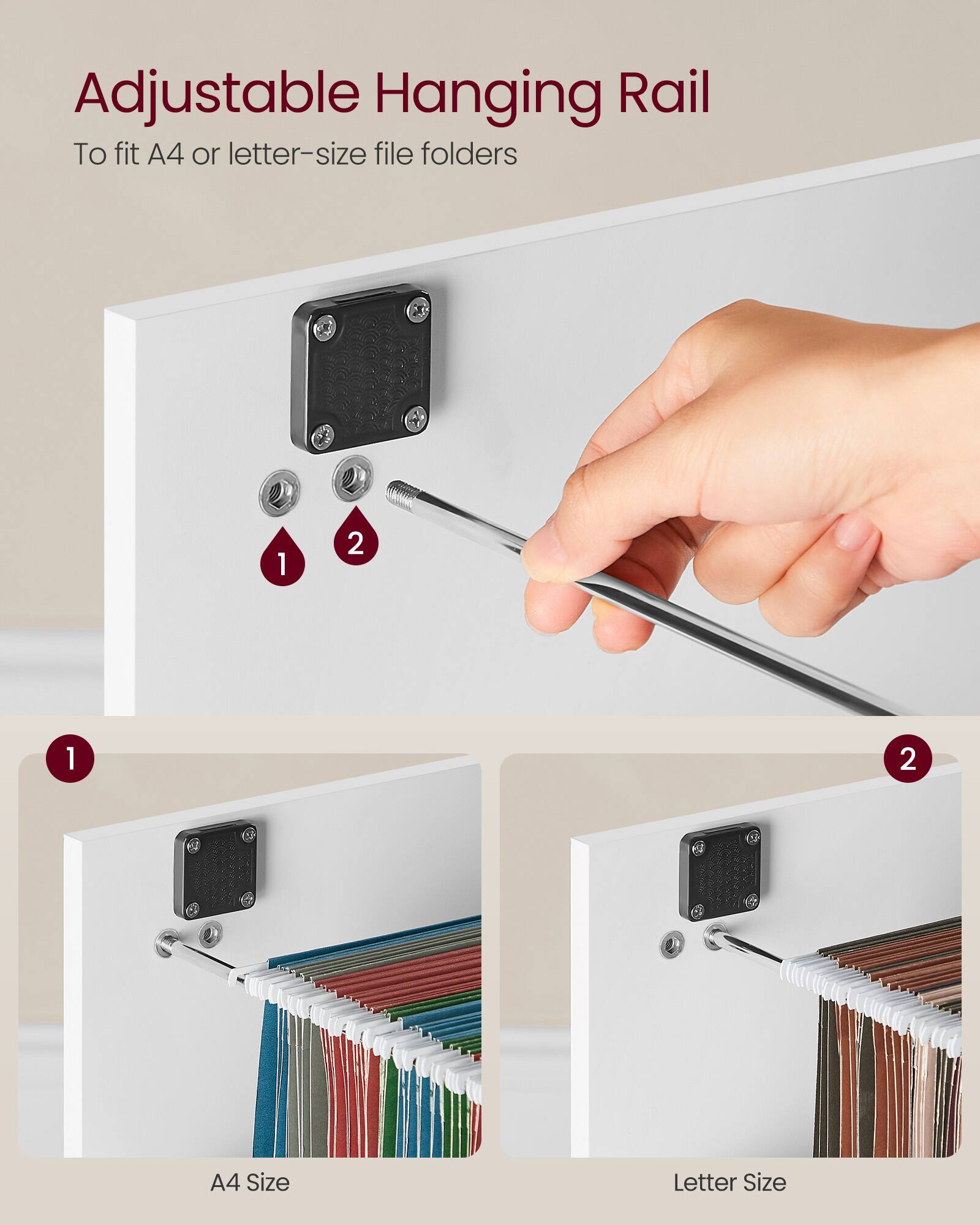 Adjustable Hanging Rail

To fit A4 or letter-size file folders

1

2

1

2

A4 Size

Letter Size