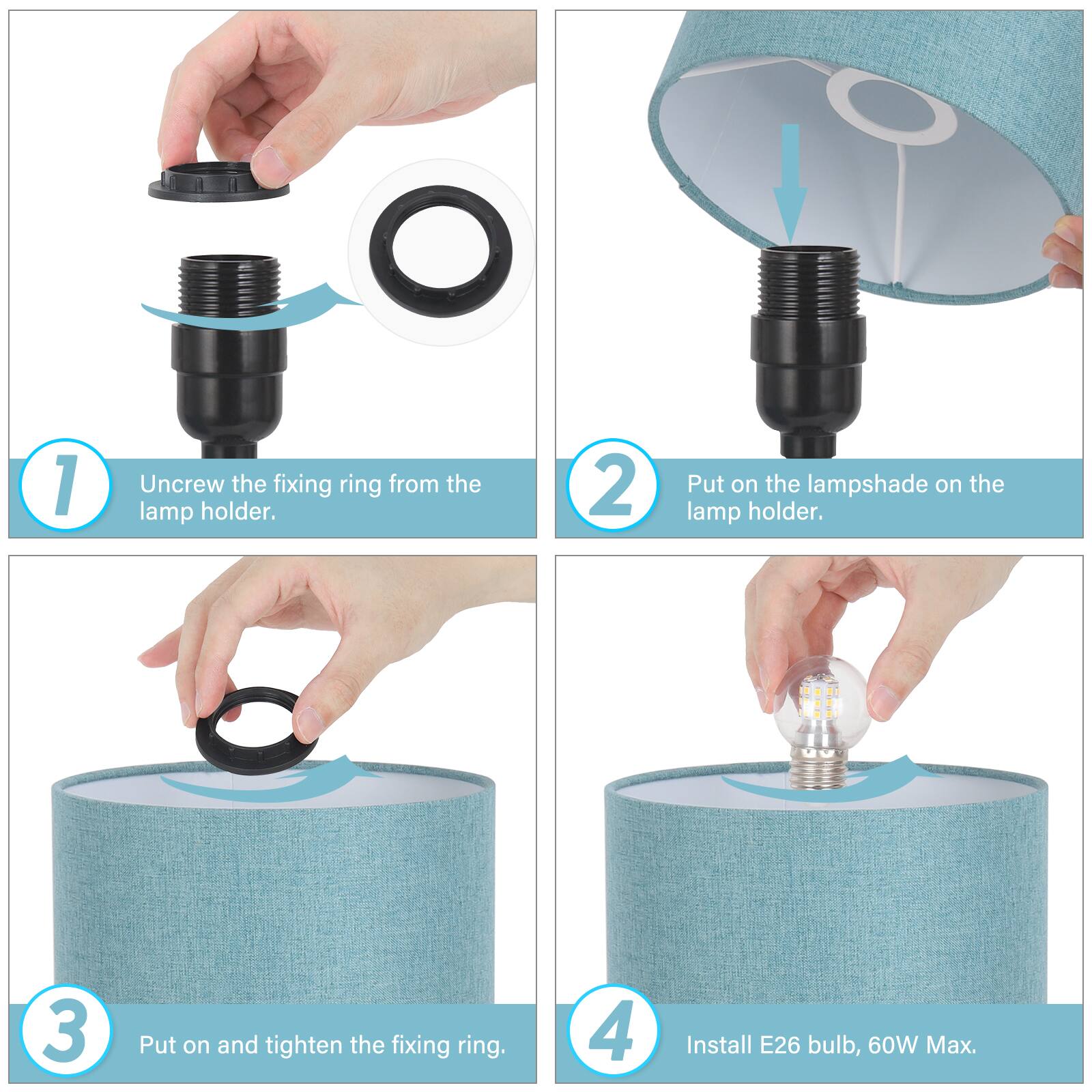 1 Uncrew the fixing ring from the lamp holder.

2 Put on the lampshade on the lamp holder.

3 Put on and tighten the fixing ring.

4 Install E26 bulb, 60W Max.