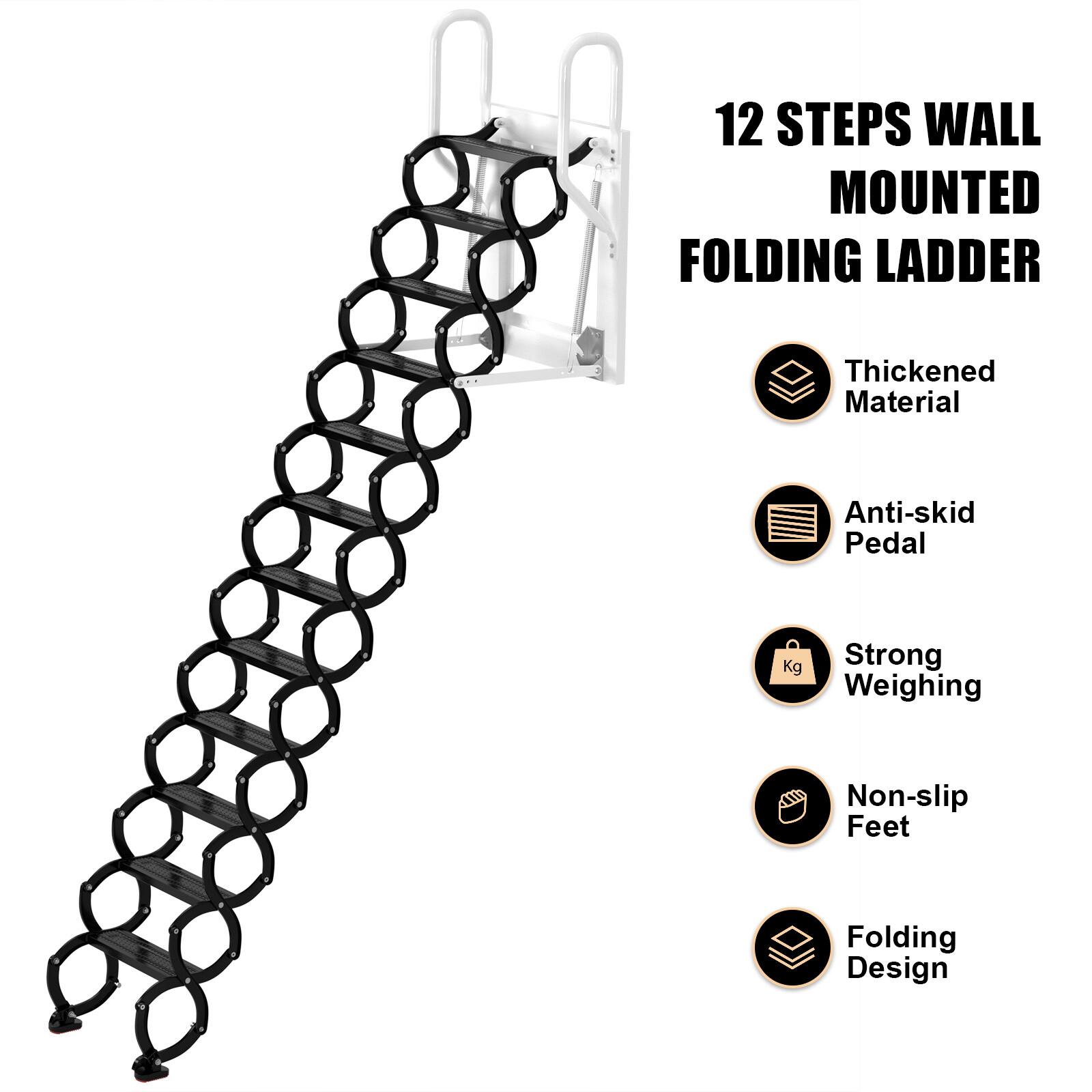 12 STEPS WALL MOUNTED FOLDING LADDER

Thickened Material

Anti-skid Pedal

Kg

Strong Weighing

Non-slip Feet

Folding Design