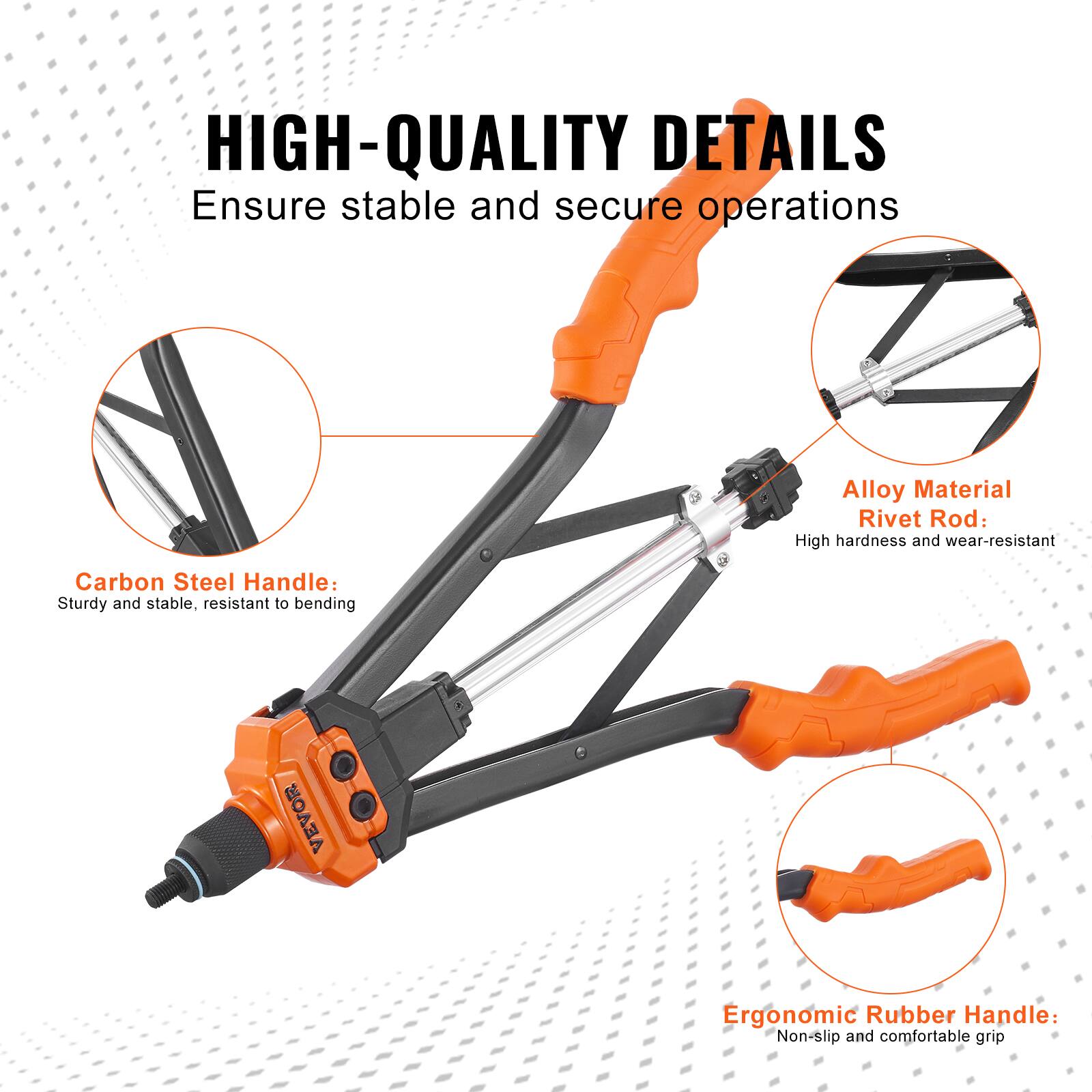 HIGH-QUALITY DETAILS
Ensure stable and secure operations

Carbon Steel Handle：
Sturdy and stable, resistant to bending

Alloy Material Rivet Rod：
High hardness and wear-resistant

VEVOR

Ergonomic Rubber Handle：
Non-slip and comfortable grip