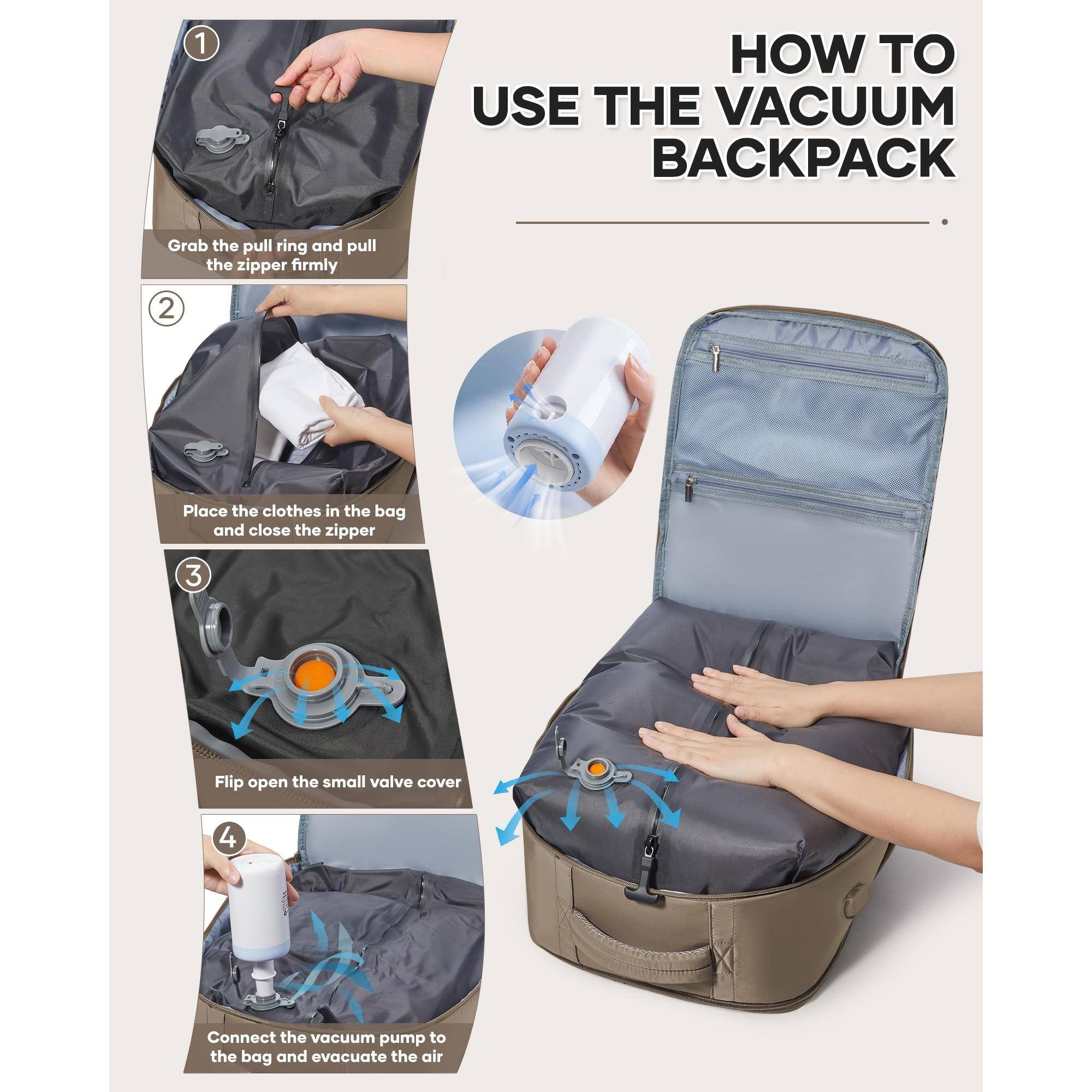 HOW TO USE THE VACUUM BACKPACK

1

Grab the pull ring and pull the zipper firmly

2

Place the clothes in the bag and close the zipper

3

Flip open the small valve cover

4

Connect the vacuum pump to the bag and evacuate the air