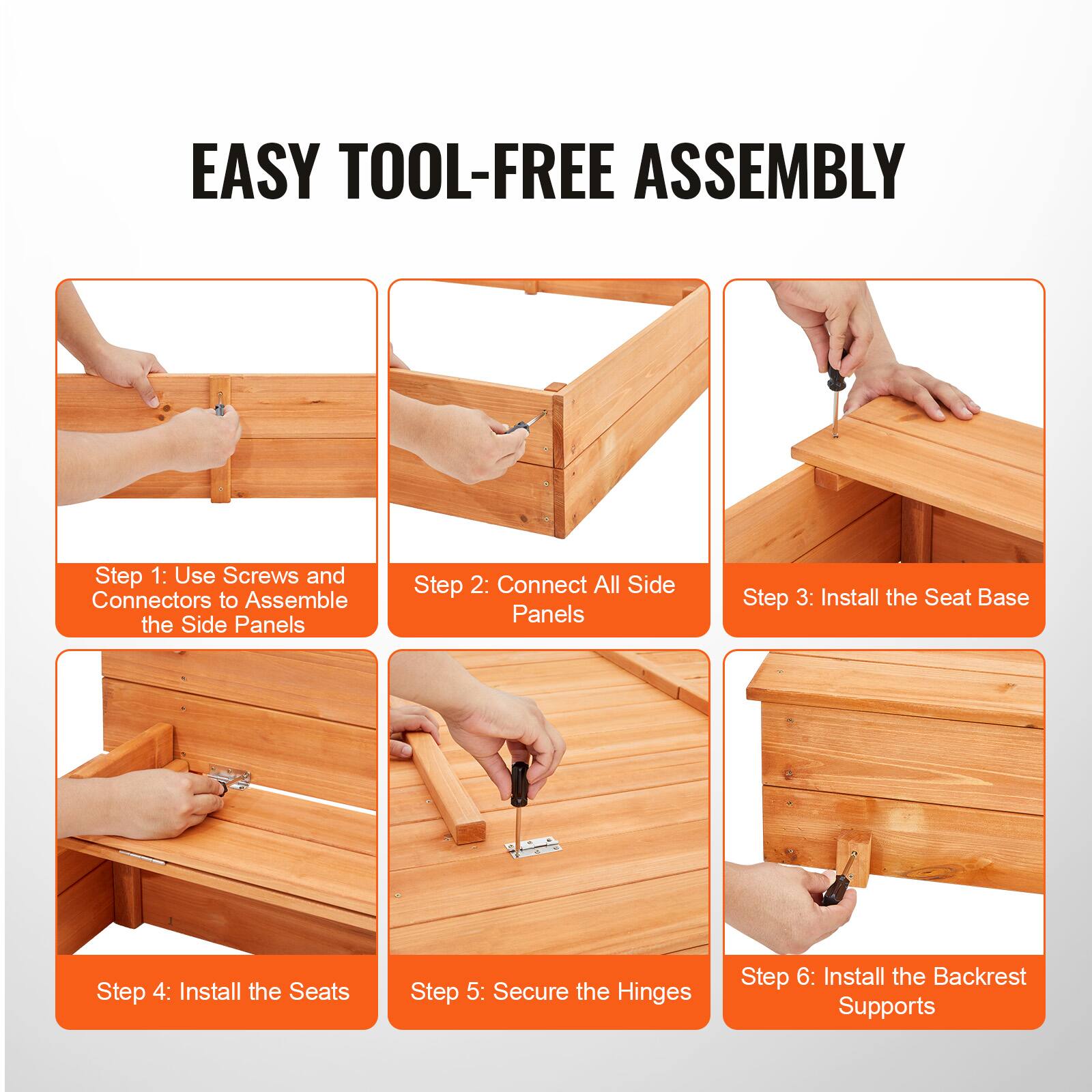 EASY TOOL-FREE ASSEMBLY

Step 1: Use Screws and Connectors to Assemble the Side Panels

Step 2: Connect All Side Panels

Step 3: Install the Seat Base

Step 4: Install the Seats

Step 5: Secure the Hinges

Step 6: Install the Backrest Supports