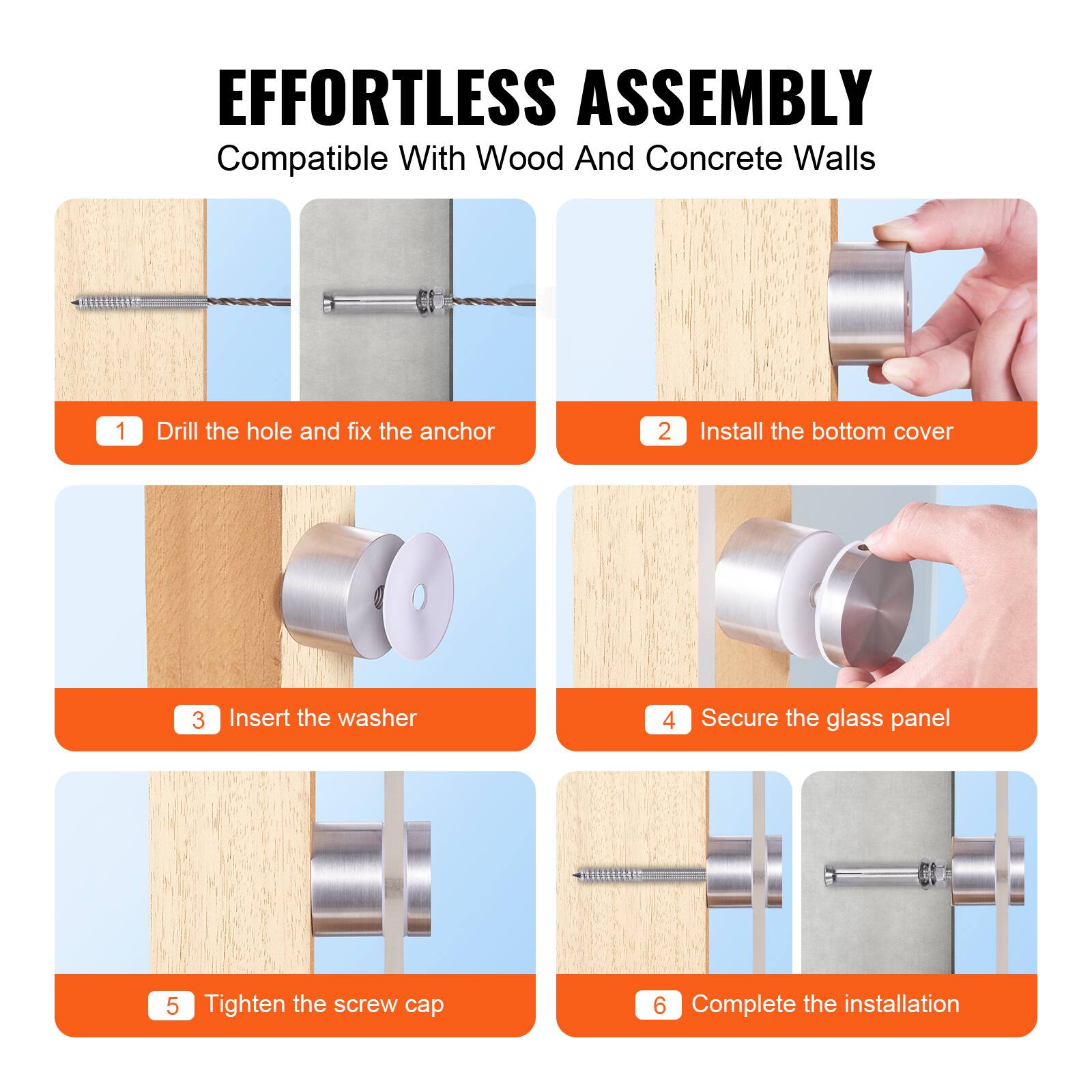 EFFORTLESS ASSEMBLY
Compatible With Wood And Concrete Walls

1 Drill the hole and fix the anchor

2 Install the bottom cover

3 Insert the washer

4 Secure the glass panel

5 Tighten the screw cap

6 Complete the installation